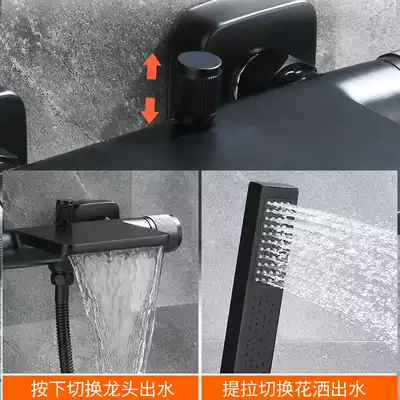 按下切换龙头出水

提拉切换花洒出水