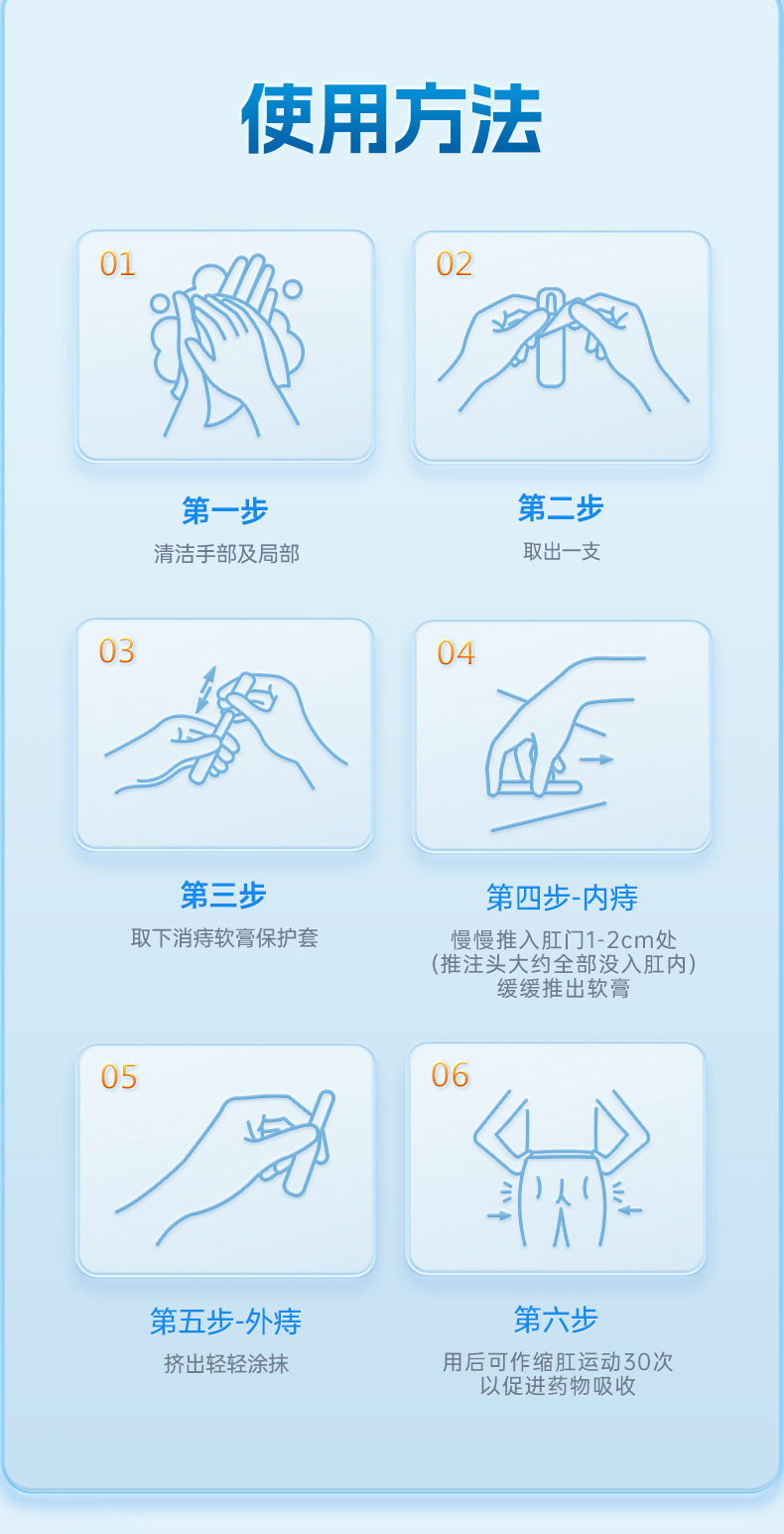 使用方法

01

第一步
清洁手部及局部

02

第二步
取出一支

03

第三步
取下消痔软膏保护套

04

第四步-内痔
慢慢推入肛门1-2cm处
(推注头大约全部没入肛内)
缓缓推出软膏

05

第五步-外痔
挤出轻轻涂抹

06

第六步
用后可作缩肛运动30次
以促进药物吸收