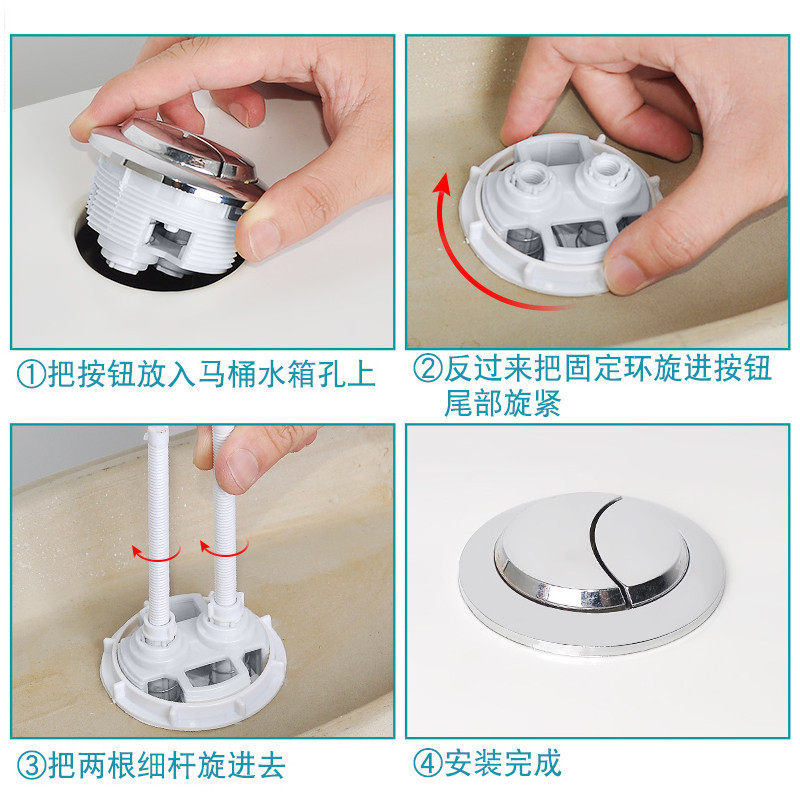 ①把按钮放入马桶水箱孔上

②反过来把固定环旋进按钮尾部旋紧

③把两根细杆旋进去

④安装完成