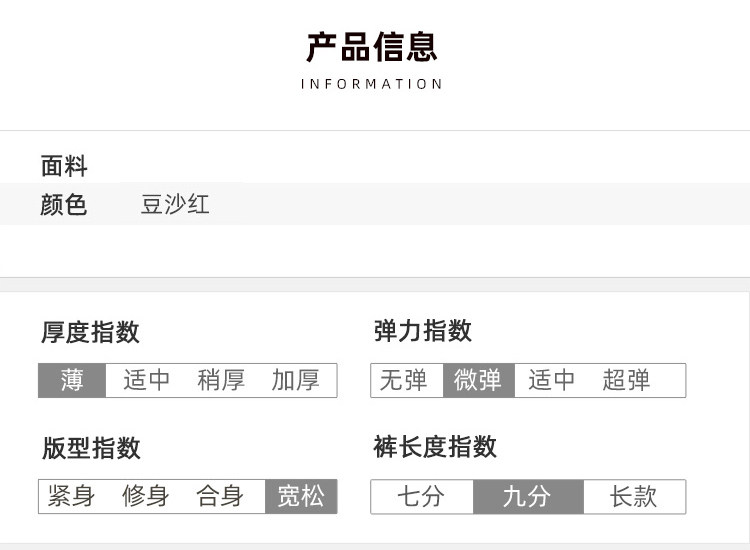 产品信息
INFORMATION

面料
颜色 豆沙红

厚度指数
薄 适中 稍厚 加厚

版型指数
紧身 修身 合身 宽松

弹力指数
无弹 微弹 适中 超弹

裤长度指数
七分 九分 长款