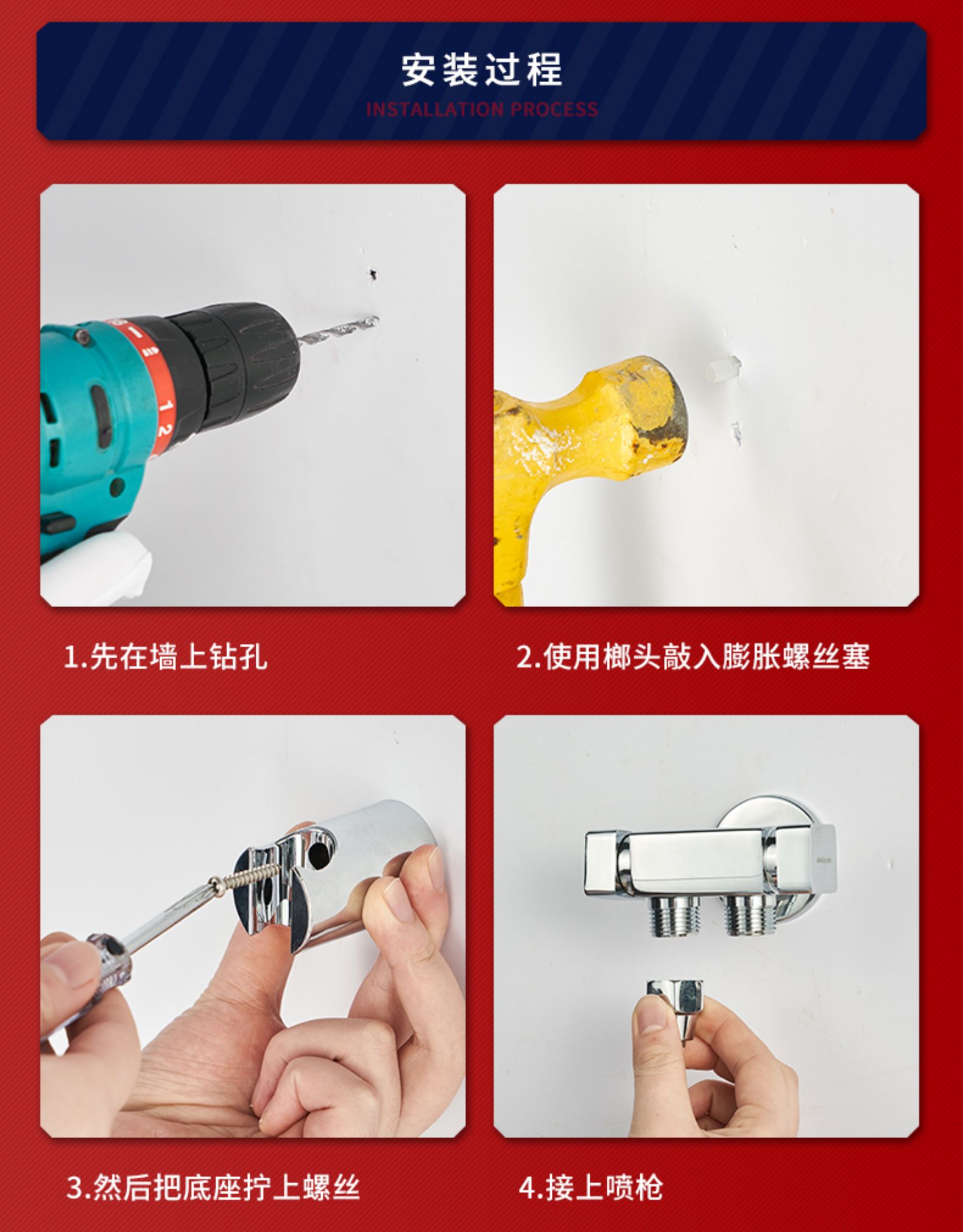 安装过程
INSTALLATION PROCESS

1.先在墙上钻孔

2.使用榔头敲入膨胀螺丝塞

3.然后把底座拧上螺丝

4.接上喷枪