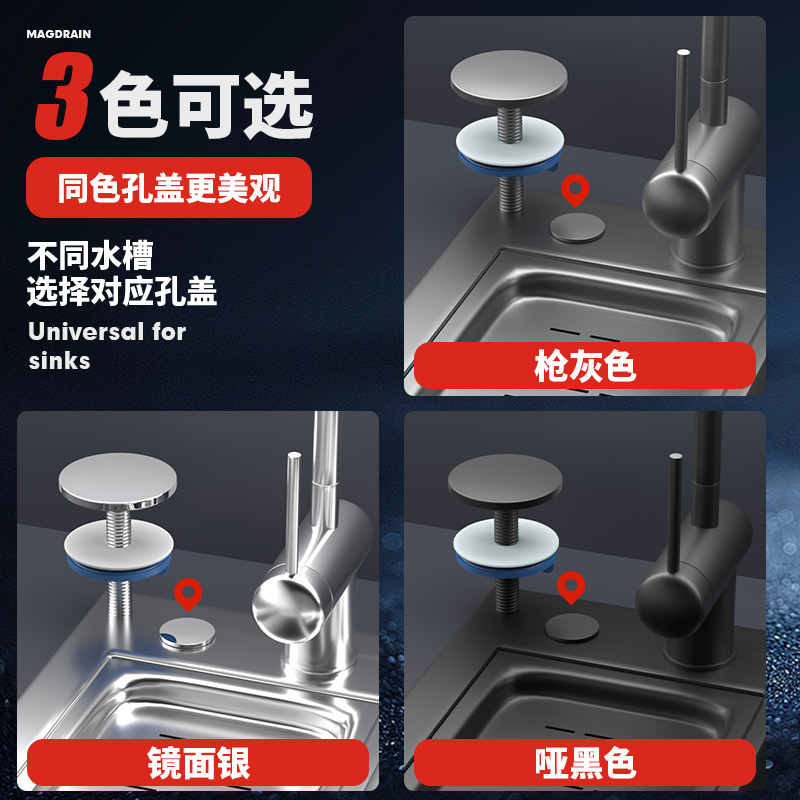 MAGDRAIN

3色可选

同色孔盖更美观

不同水槽
选择对应孔盖

Universal for sinks

枪灰色

镜面银

哑黑色