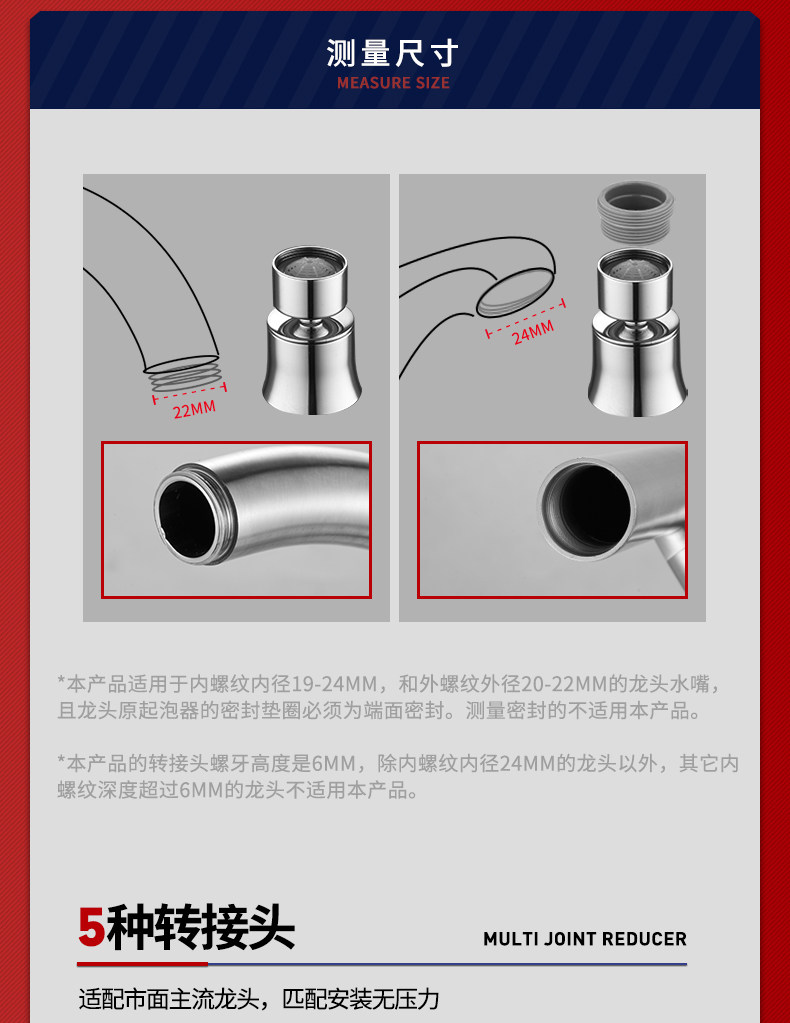 测量尺寸
MEASURE SIZE

22MM

24MM

*本产品适用于内螺纹内径19-24MM，和外螺纹外径20-22MM的龙头水嘴，且龙头原起泡器的密封垫圈必须为端面密封。测量密封的不适用本产品。

*本产品的转接头螺牙高度是6MM，除内螺纹内径24MM的龙头以外，其它内螺纹深度超过6MM的龙头不适用本产品。

5种转接头
MULTI JOINT REDUCER

适配市面主流龙头，匹配安装无压力