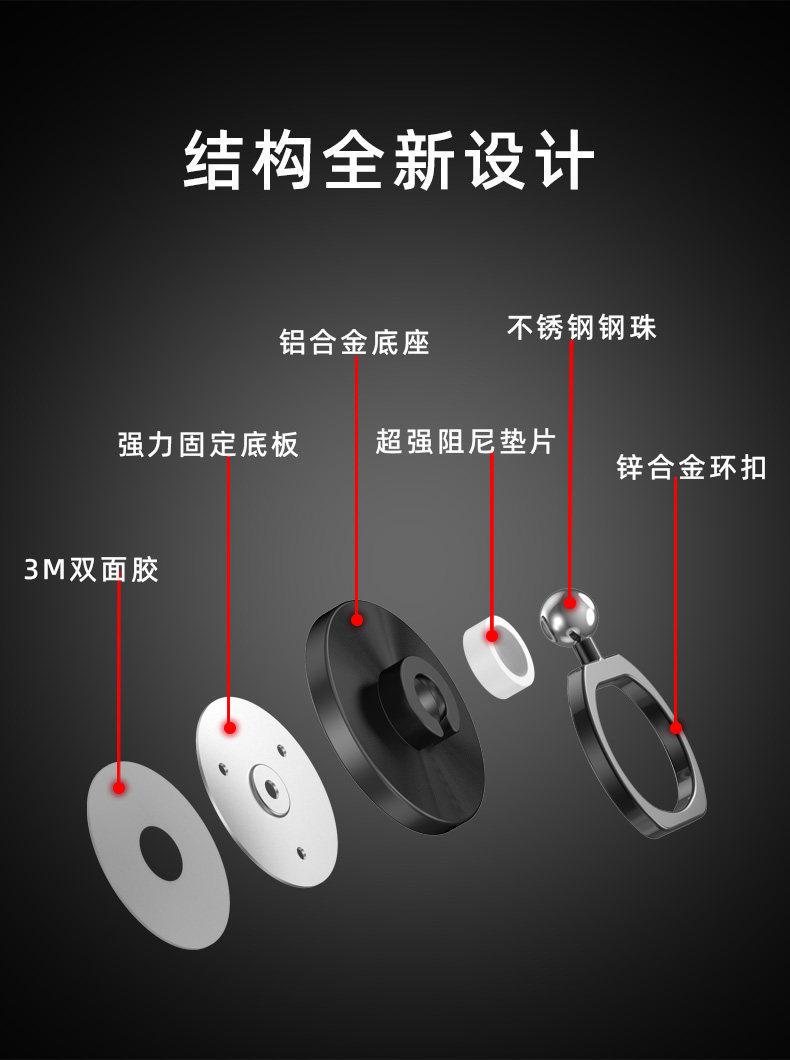 结构全新设计

铝合金底座

不锈钢钢珠

强力固定底板

超强阻尼垫片

锌合金环扣

3M双面胶