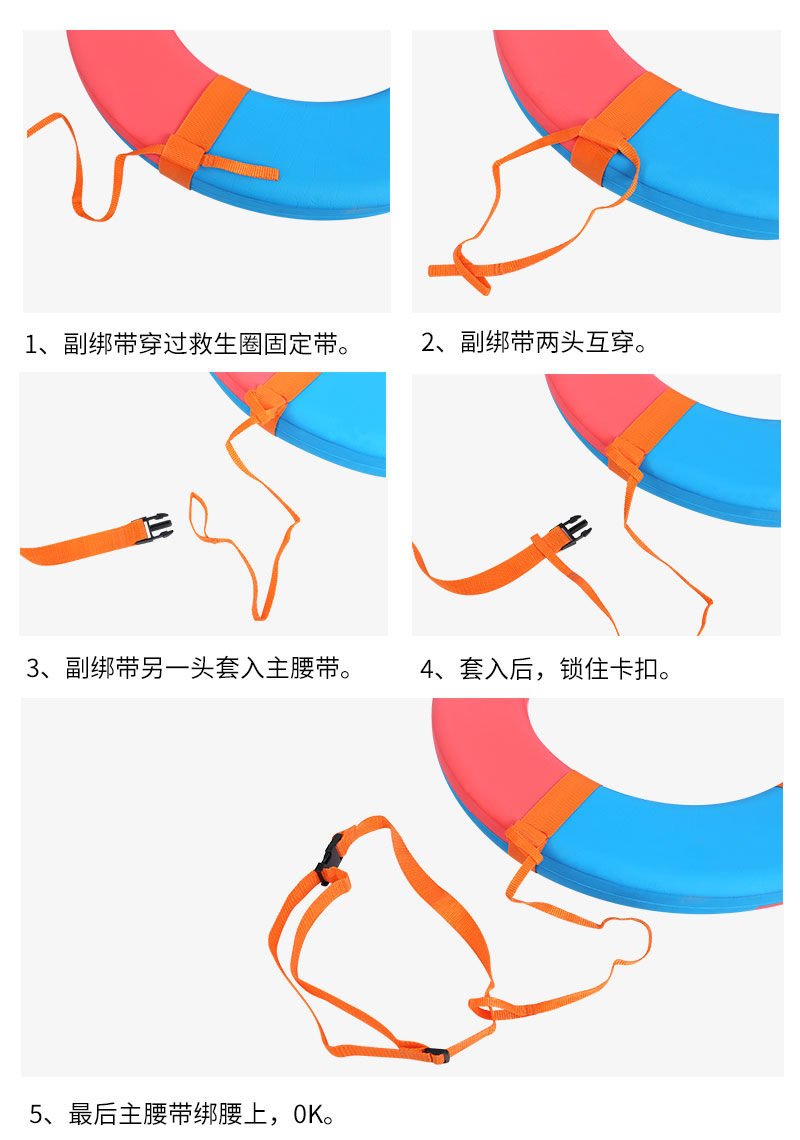 1、副绑带穿过救生圈固定带。

2、副绑带两头互穿。

3、副绑带另一头套入主腰带。

4、套入后，锁住卡扣。

5、最后主腰带绑腰上，OK。