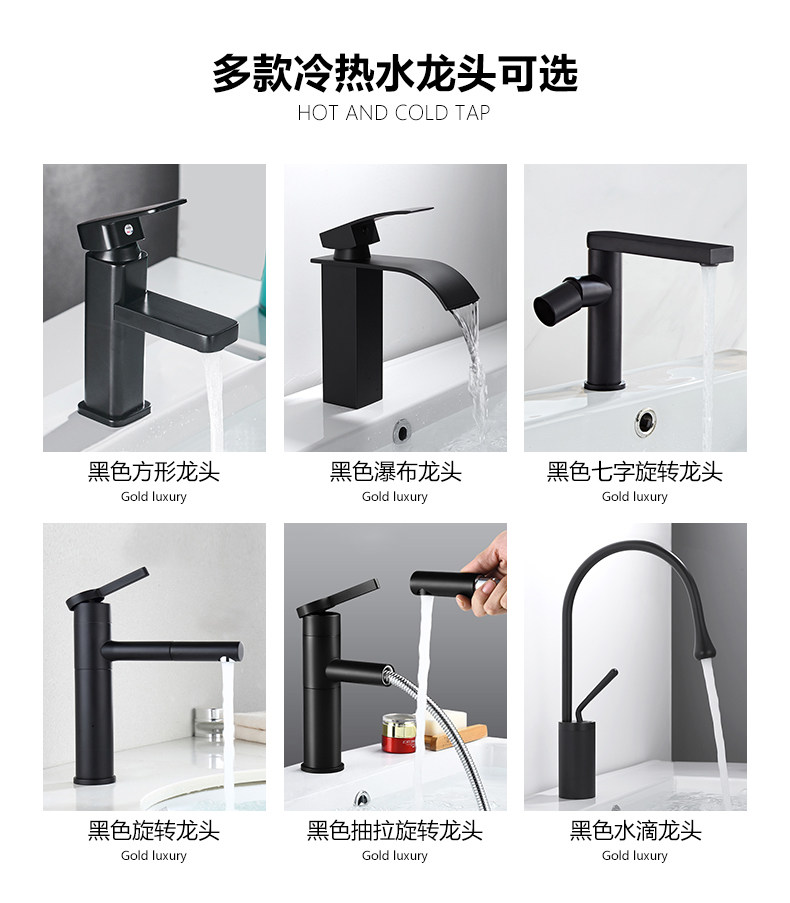 多款冷热水龙头可选
HOT AND COLD TAP

黑色方形龙头
Gold luxury

黑色瀑布龙头
Gold luxury

黑色七字旋转龙头
Gold luxury

黑色旋转龙头
Gold luxury

黑色抽拉旋转龙头
Gold luxury

黑色水滴龙头
Gold luxury