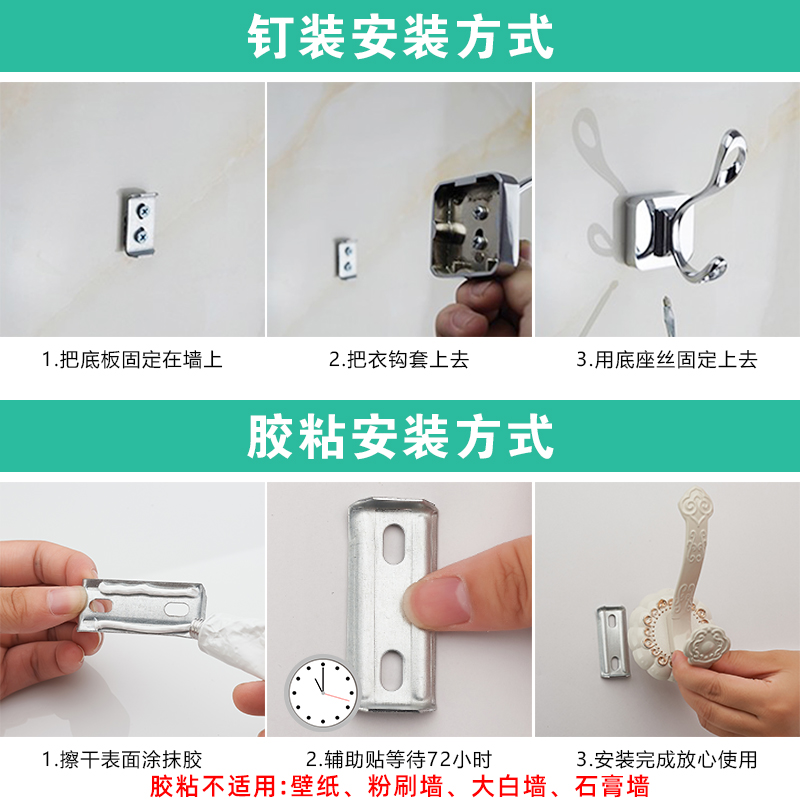 钉装安装方式

1.把底板固定在墙上

2.把衣钩套上去

3.用底座丝固定上去

胶粘安装方式

1.擦干表面涂抹胶

2.辅助贴等待72小时

3.安装完成放心使用

胶粘不适用:壁纸、粉刷墙、大白墙、石膏墙