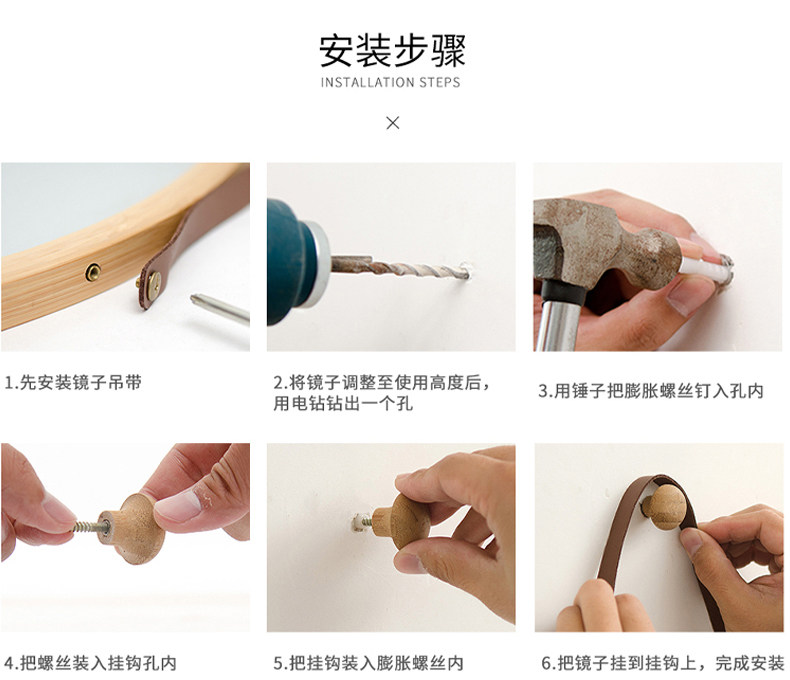 安装步骤

INSTALLATION STEPS

×

1.先安装镜子吊带

2.将镜子调整至使用高度后，用电钻钻出一个孔

3.用锤子把膨胀螺丝钉入孔内

4.把螺丝装入挂钩孔内

5.把挂钩装入膨胀螺丝内

6.把镜子挂到挂钩上，完成安装