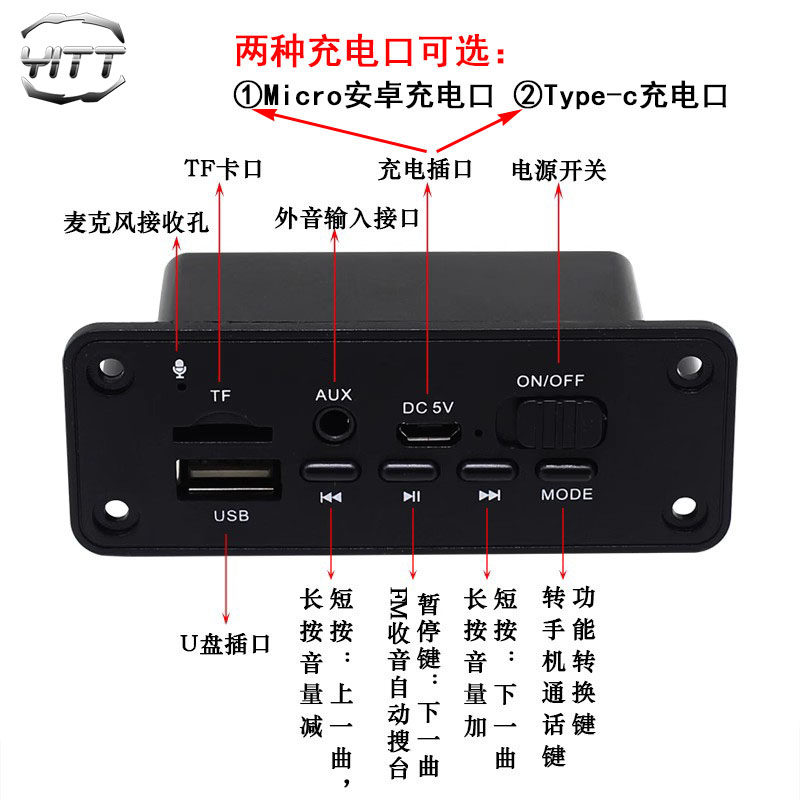 YITT

两种充电口可选：
①Micro安卓充电口 ②Type-c充电口

TF卡口
充电插口
电源开关
麦克风接收孔
外音输入接口

TF
AUX
DC 5V
ON/OFF
USB
MODE

U盘插口

短按：上一曲，长按音量减

暂停键：下一曲 FM收音自动搜台

短按：下一曲 长按音量加

功能转换键 转手机通话键