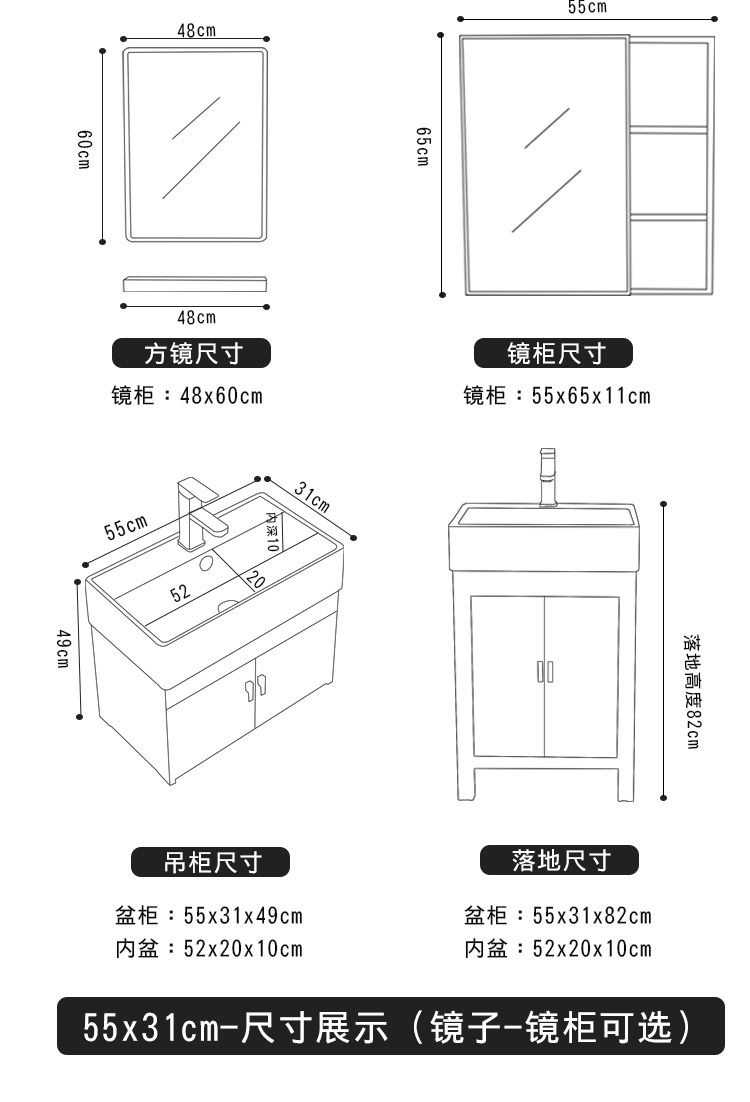 48cm
60cm
48cm
方镜尺寸
镜柜：48x60cm

55cm
65cm
镜柜尺寸
镜柜：55x65x11cm

55cm
31cm
内深10
52
20
49cm
吊柜尺寸
盆柜：55x31x49cm
内盆：52x20x10cm

落地高度82cm
落地尺寸
盆柜：55x31x82cm
内盆：52x20x10cm

55x31cm-尺寸展示（镜子-镜柜可选）