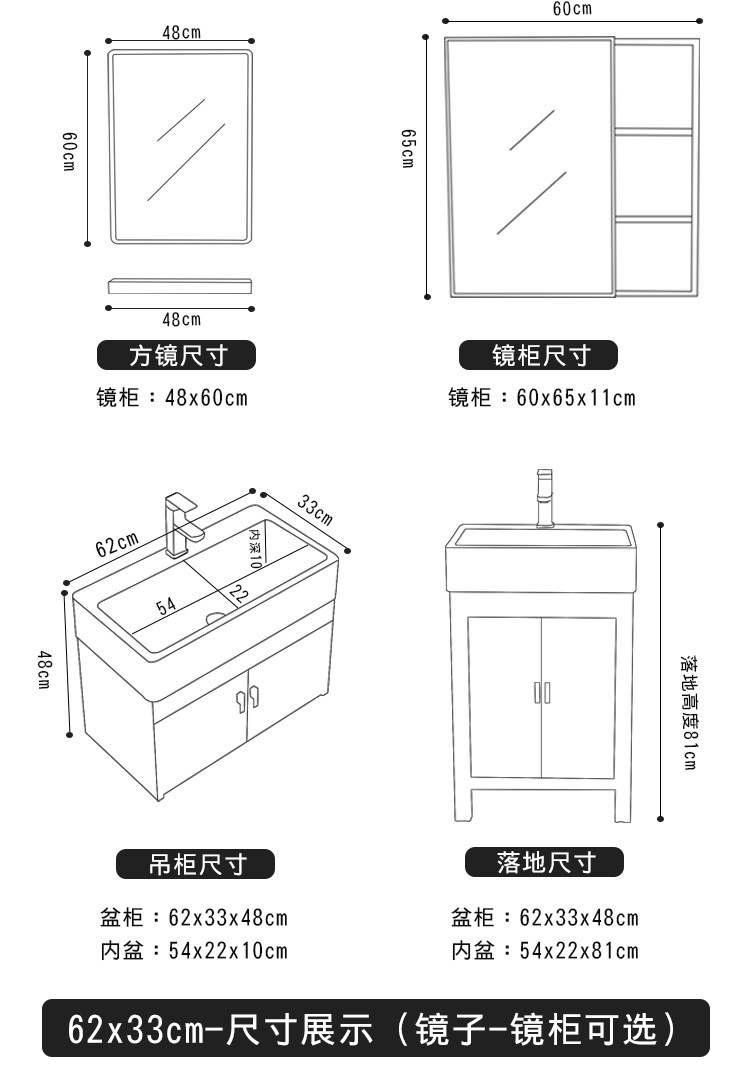 48cm

60cm

48cm

方镜尺寸

镜柜：48x60cm

60cm

65cm

镜柜尺寸

镜柜：60x65x11cm

62cm

33cm

内深10

54

22

48cm

吊柜尺寸

盆柜：62x33x48cm
内盆：54x22x10cm

落地高度81cm

落地尺寸

盆柜：62x33x48cm
内盆：54x22x81cm

62x33cm-尺寸展示（镜子-镜柜可选）