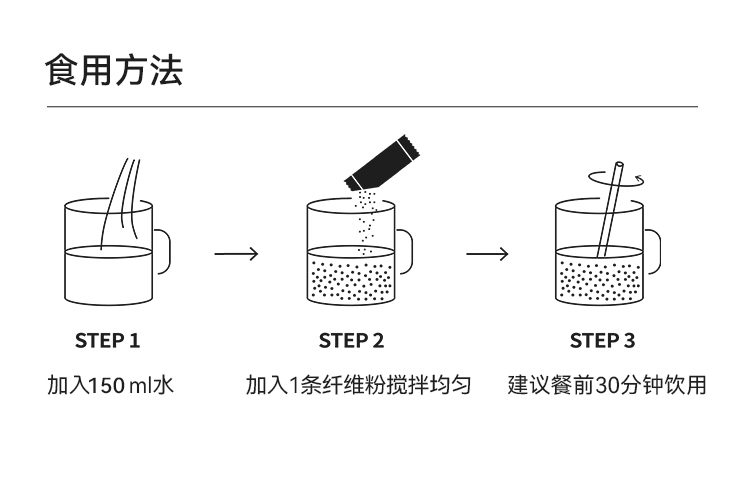 食用方法

STEP 1

加入150 ml水

STEP 2

加入1条纤维粉搅拌均匀

STEP 3

建议餐前30分钟饮用