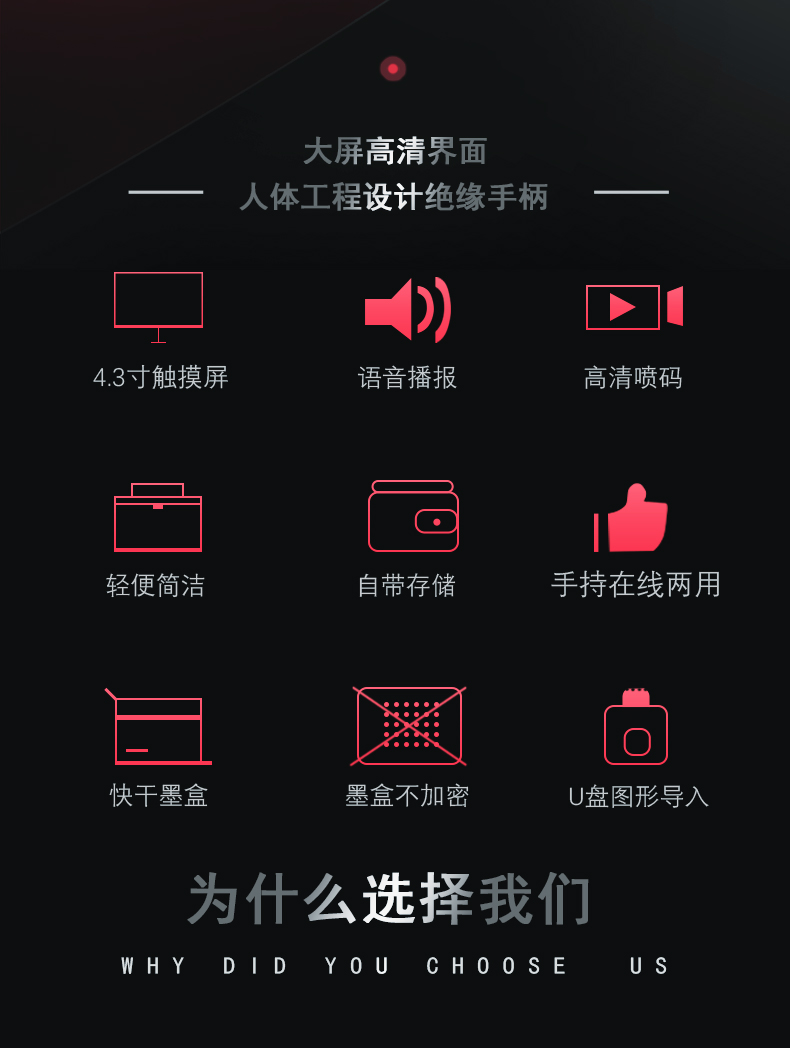 大屏高清界面

人体工程设计绝缘手柄

4.3寸触摸屏

语音播报

高清喷码

轻便简洁

自带存储

手持在线两用

快干墨盒

墨盒不加密

U盘图形导入

为什么选择我们

WHY DID YOU CHOOSE US