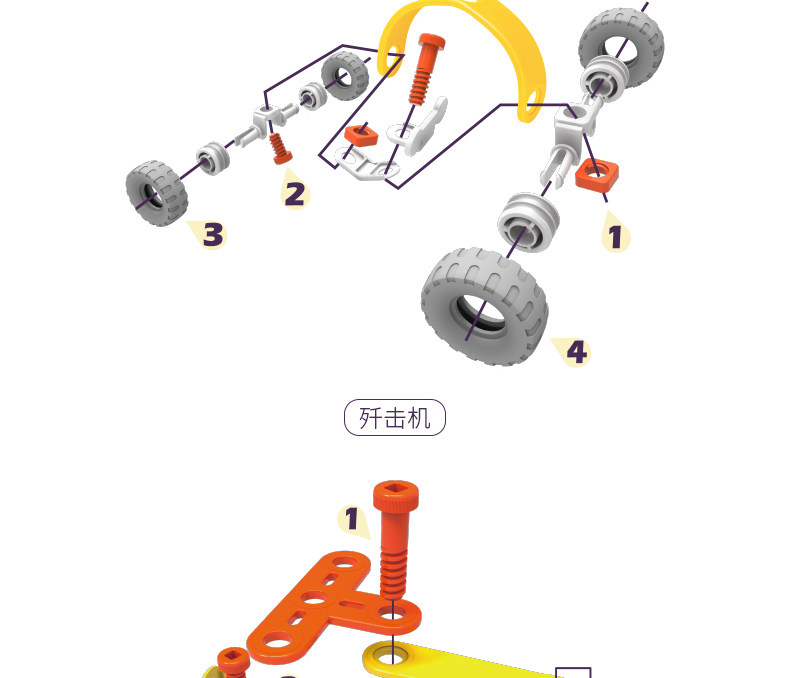 2
3
1
4
歼击机
1