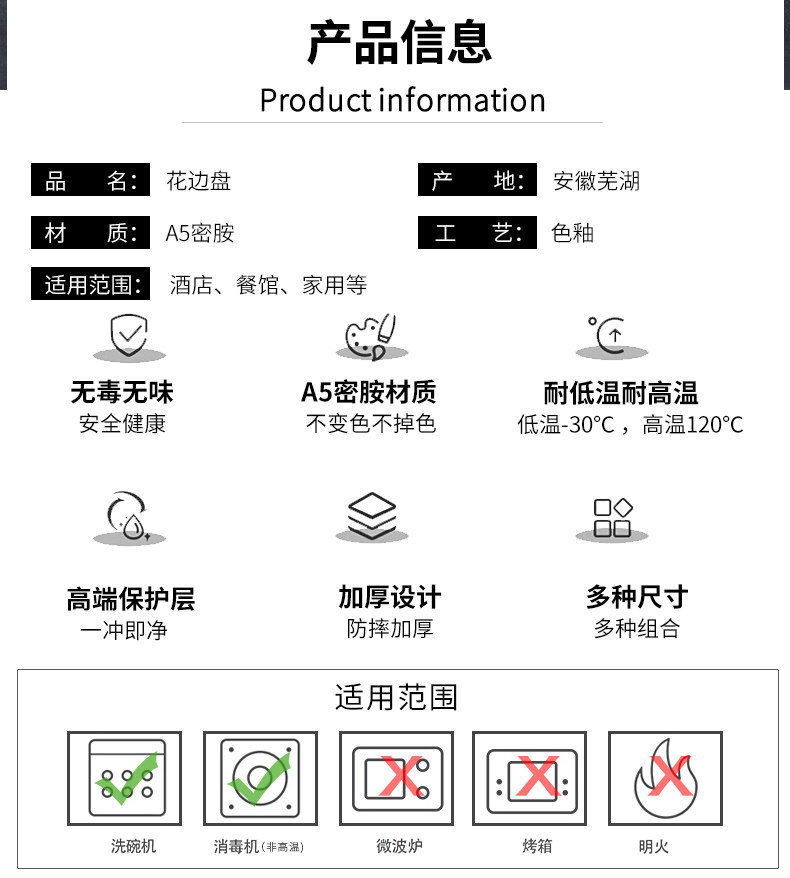 产品信息

Product information

品 名: 花边盘

产 地: 安徽芜湖

材 质: A5密胺

工 艺: 色釉

适用范围: 酒店、餐馆、家用等

无毒无味
安全健康

A5密胺材质
不变色不掉色

耐低温耐高温
低温-30°C，高温120°C

高端保护层
一冲即净

加厚设计
防摔加厚

多种尺寸
多种组合

适用范围

洗碗机

消毒机(非高温)

微波炉

烤箱

明火