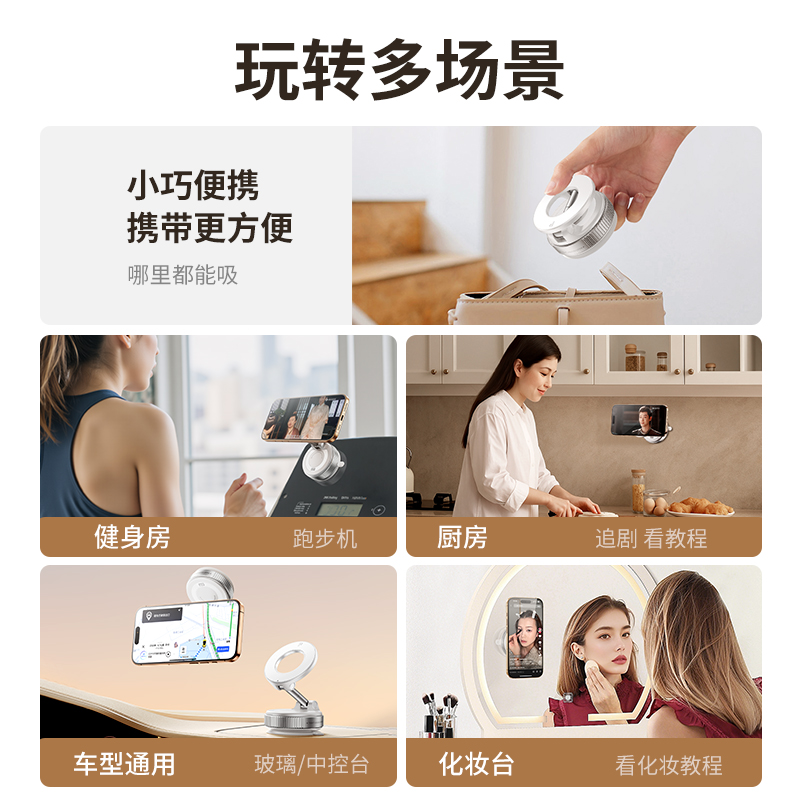 玩转多场景

小巧便携
携带更方便
哪里都能吸

健身房
跑步机

厨房
追剧 看教程

车型通用
玻璃/中控台

化妆台
看化妆教程