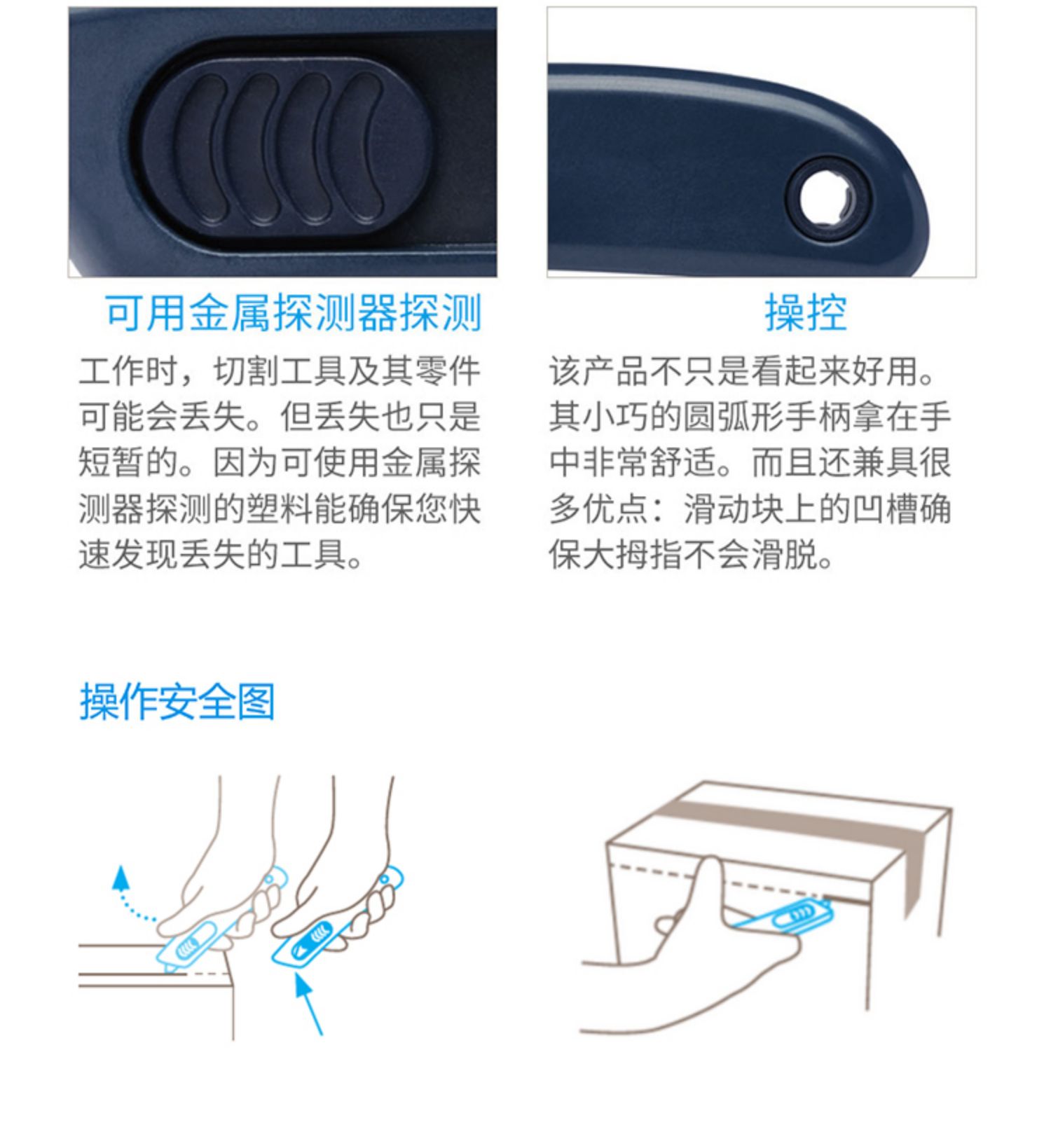 可用金属探测器探测

工作时，切割工具及其零件可能会丢失。但丢失也只是短暂的。因为可使用金属探测器探测的塑料能确保您快速发现丢失的工具。

操控

该产品不只是看起来好用。其小巧的圆弧形手柄拿在手中非常舒适。而且还兼具很多优点：滑动块上的凹槽确保大拇指不会滑脱。

操作安全图