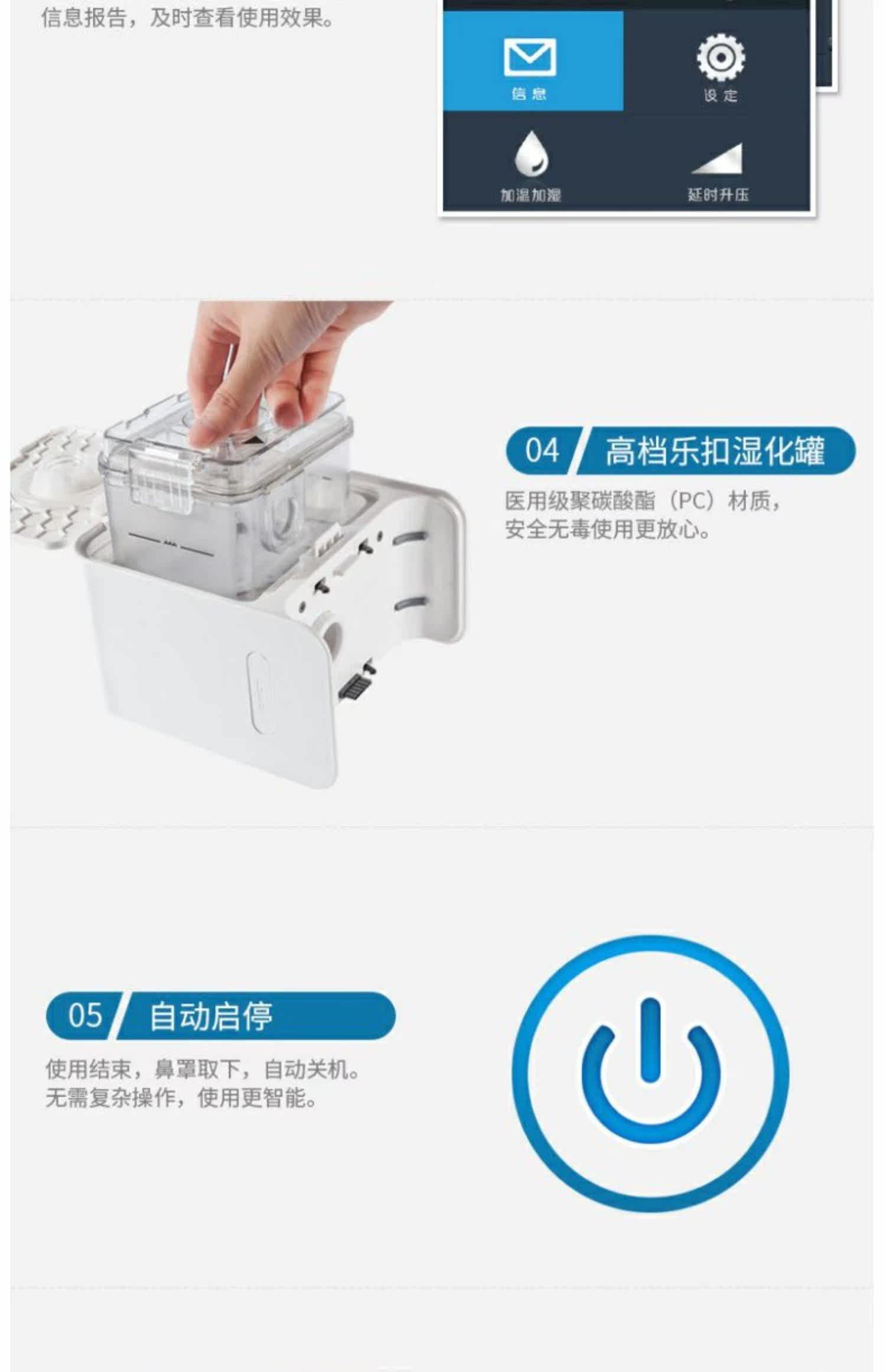 信息报告，及时查看使用效果。

信息
设定
加温加湿
延时升压

04 高档乐扣湿化罐

医用级聚碳酸酯（PC）材质，安全无毒使用更放心。

05 自动启停

使用结束，鼻罩取下，自动关机。无需复杂操作，使用更智能。