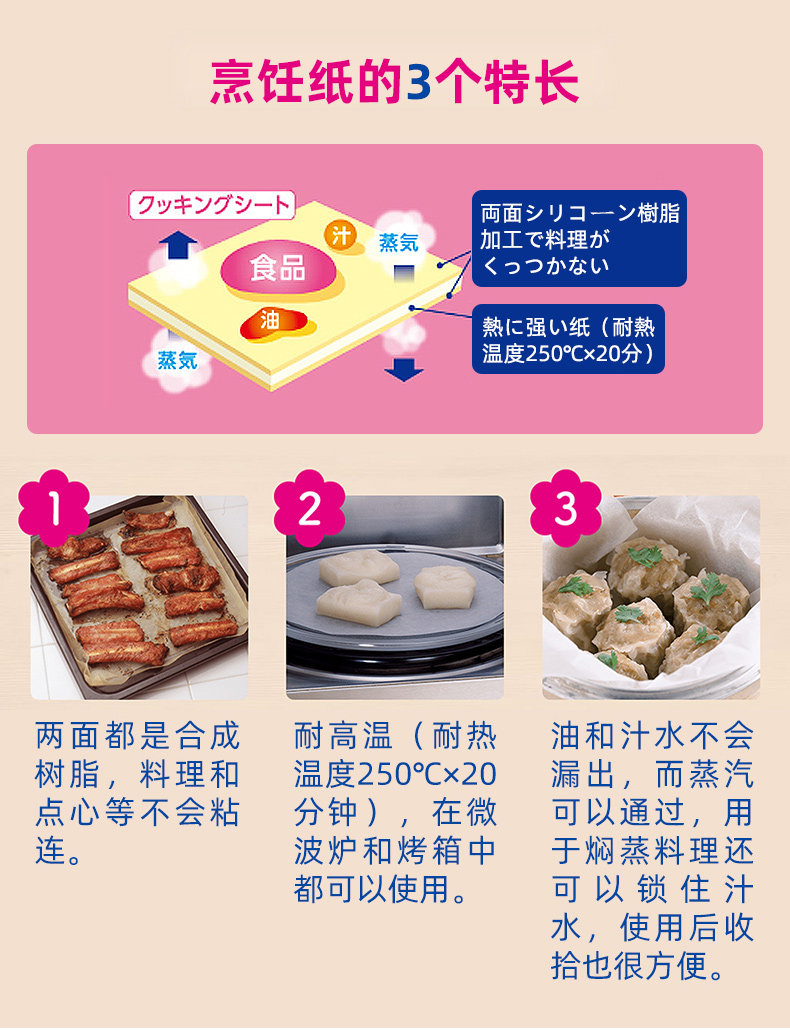 烹饪纸的3个特长

クッキングシート

食品

汁

蒸気

油

蒸気

両面シリコーン樹脂加工で料理がくっつかない

熱に強い紙（耐熱温度250℃×20分）

1

两面都是合成树脂，料理和点心等不会粘连。

2

耐高温（耐热温度250℃×20分钟），在微波炉和烤箱中都可以使用。

3

油和汁水不会漏出，而蒸汽可以通过，用于焖蒸料理还可以锁住汁水，使用后收拾也很方便。