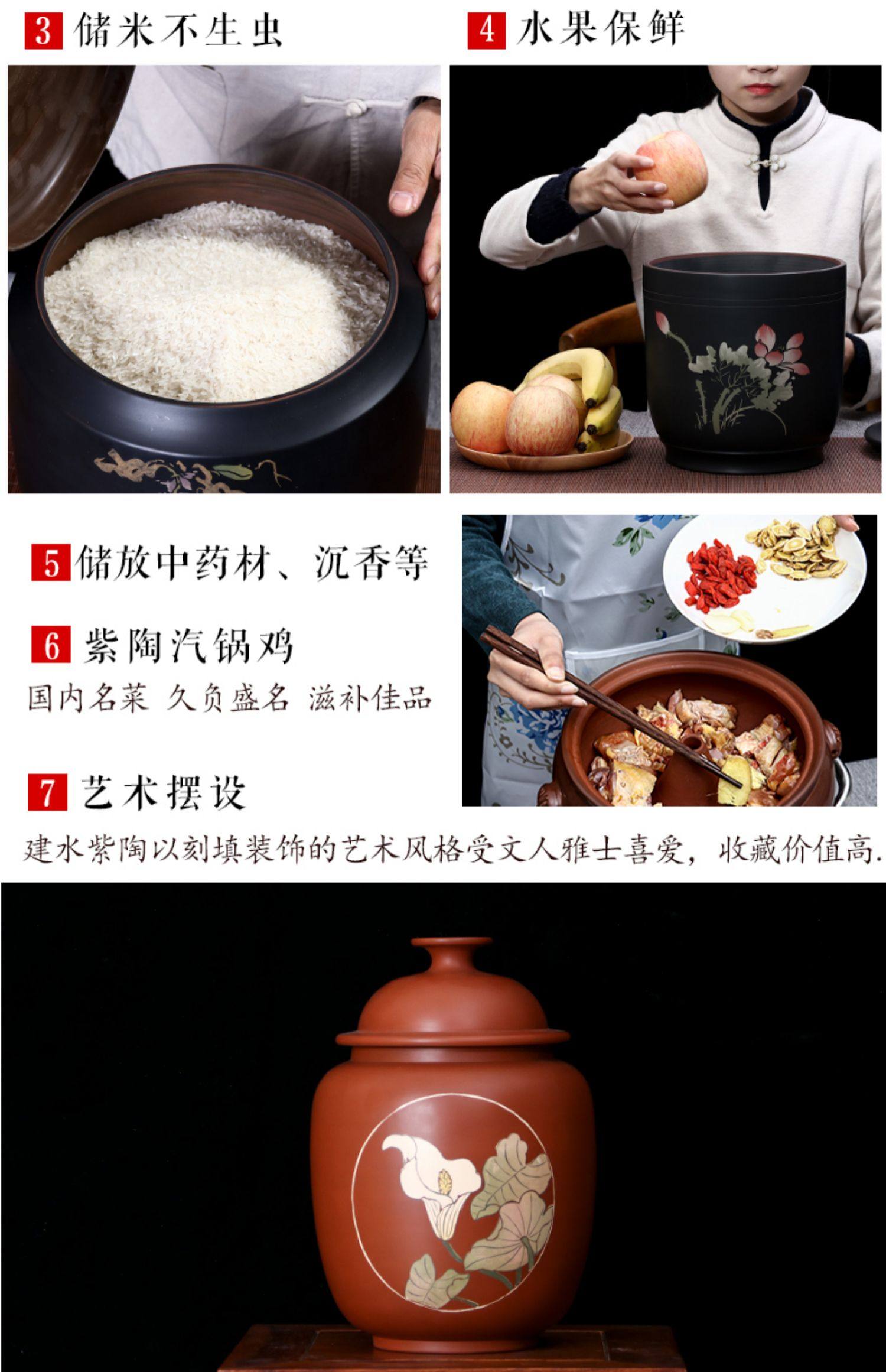 3 储米不生虫

4 水果保鲜

5 储放中药材、沉香等

6 紫陶汽锅鸡

国内名菜 久负盛名 滋补佳品

7 艺术摆设

建水紫陶以刻填装饰的艺术风格受文人雅士喜爱，收藏价值高.