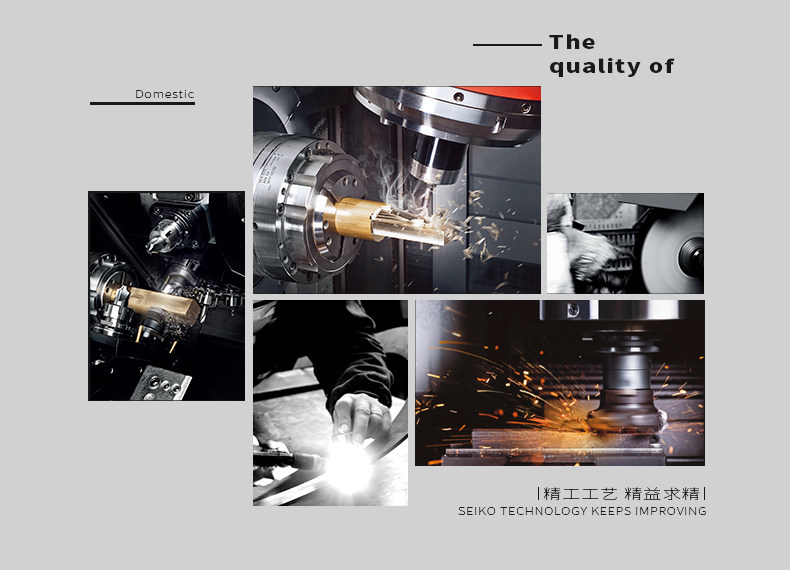 The quality of

Domestic

|精工工艺 精益求精|
SEIKO TECHNOLOGY KEEPS IMPROVING