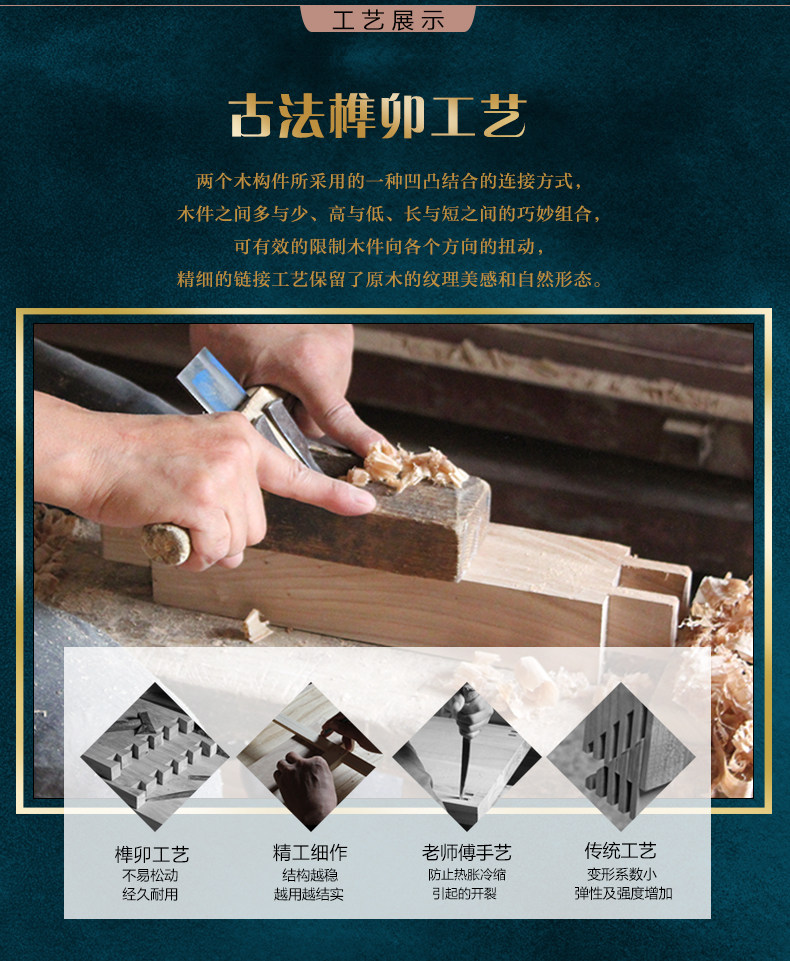 工艺展示

古法榫卯工艺

两个木构件所采用的一种凹凸结合的连接方式，
木件之间多与少、高与低、长与短之间的巧妙组合，
可有效的限制木件向各个方向的扭动，
精细的链接工艺保留了原木的纹理美感和自然形态。

榫卯工艺
不易松动
经久耐用

精工细作
结构越稳
越用越结实

老师傅手艺
防止热胀冷缩
引起的开裂

传统工艺
变形系数小
弹性及强度增加