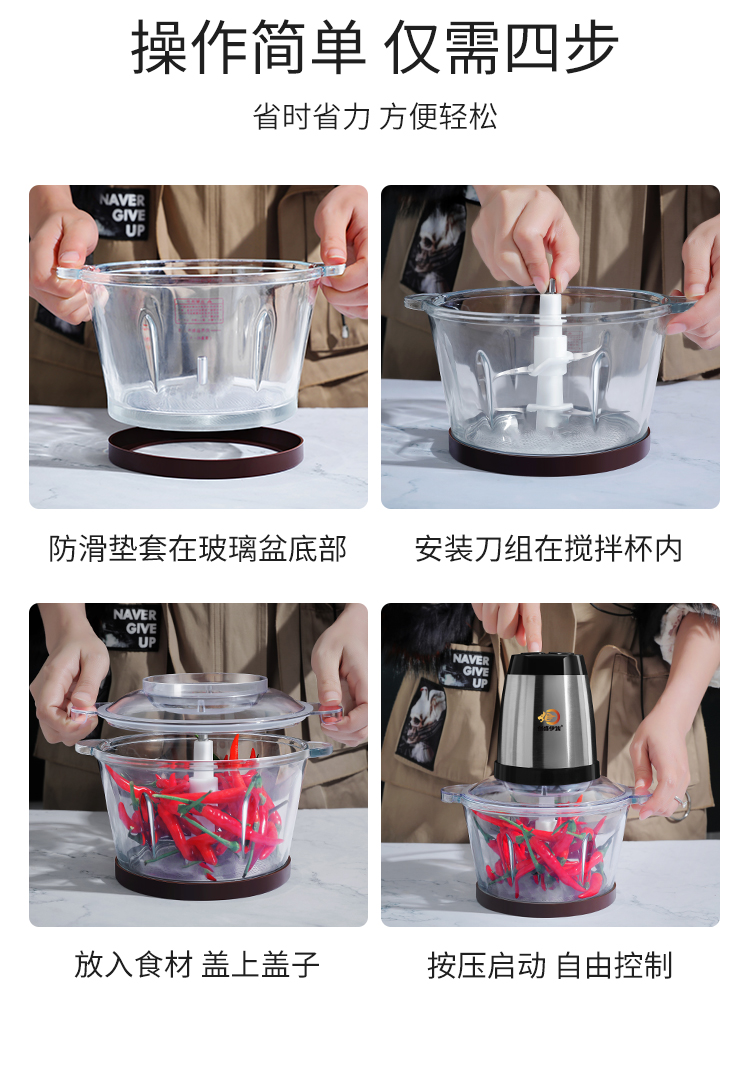 操作简单 仅需四步

省时省力 方便轻松

NAVER GIVE UP

防滑垫套在玻璃盆底部

安装刀组在搅拌杯内

NAVER GIVE UP

放入食材 盖上盖子

NAVER GIVE UP

按压启动 自由控制