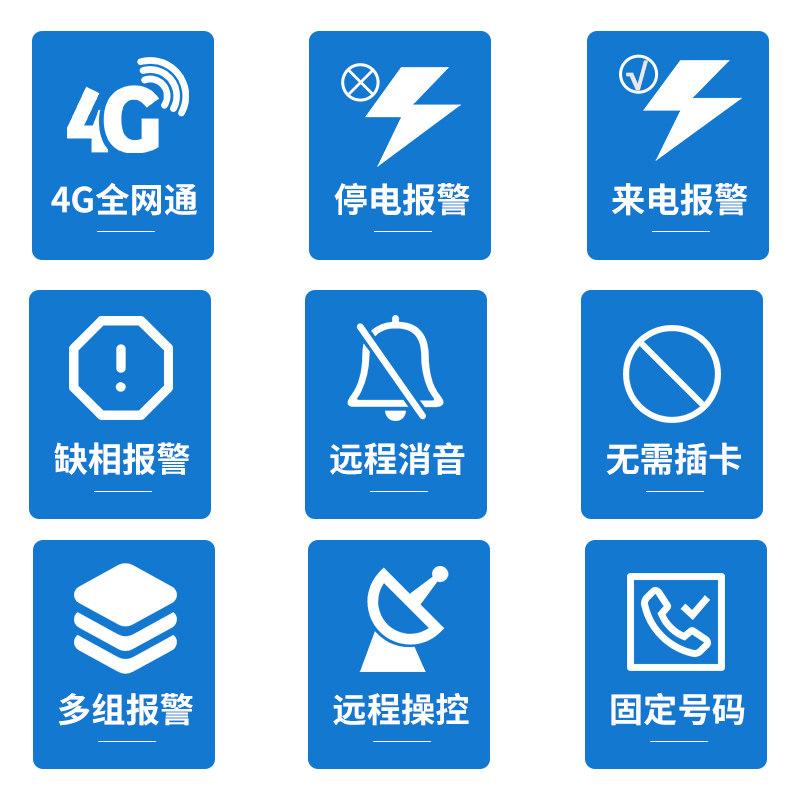 4G

4G全网通

停电报警

来电报警

缺相报警

远程消音

无需插卡

多组报警

远程操控

固定号码