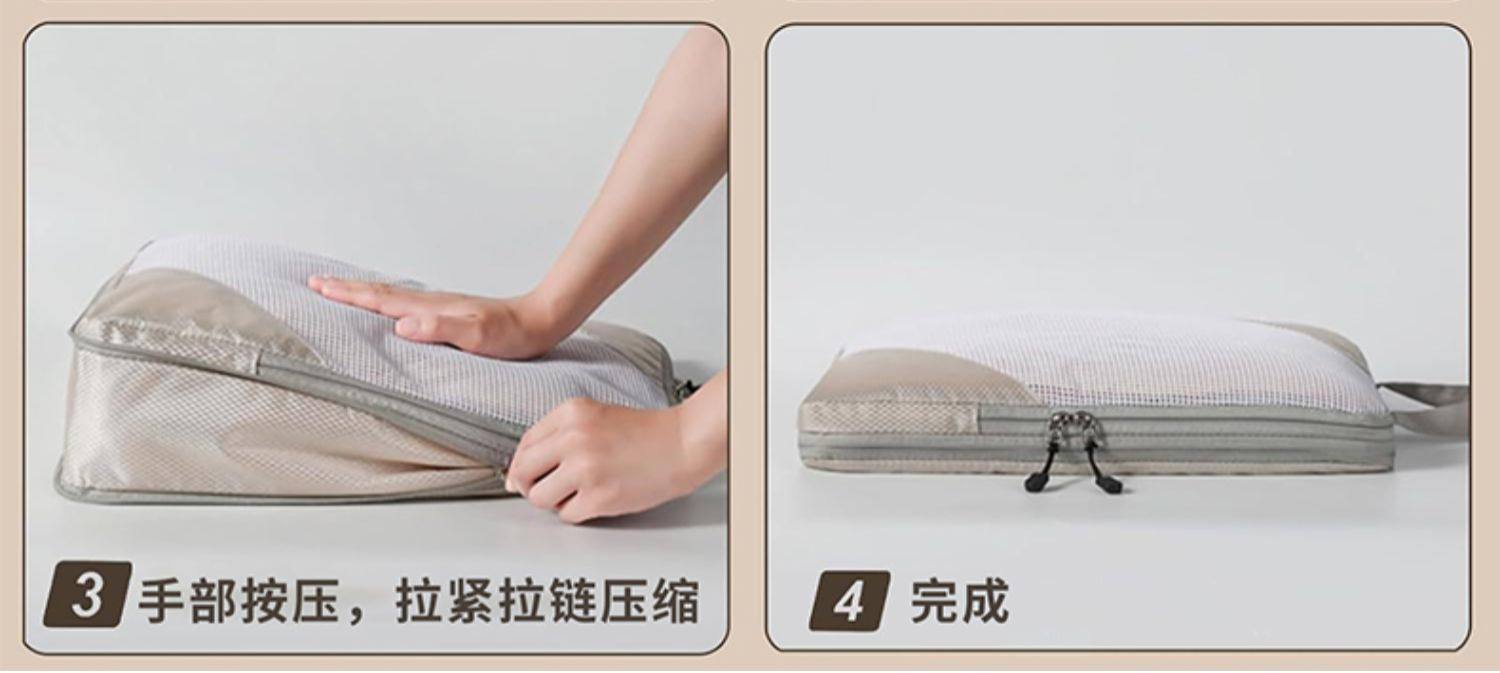 3 手部按压，拉紧拉链压缩

4 完成