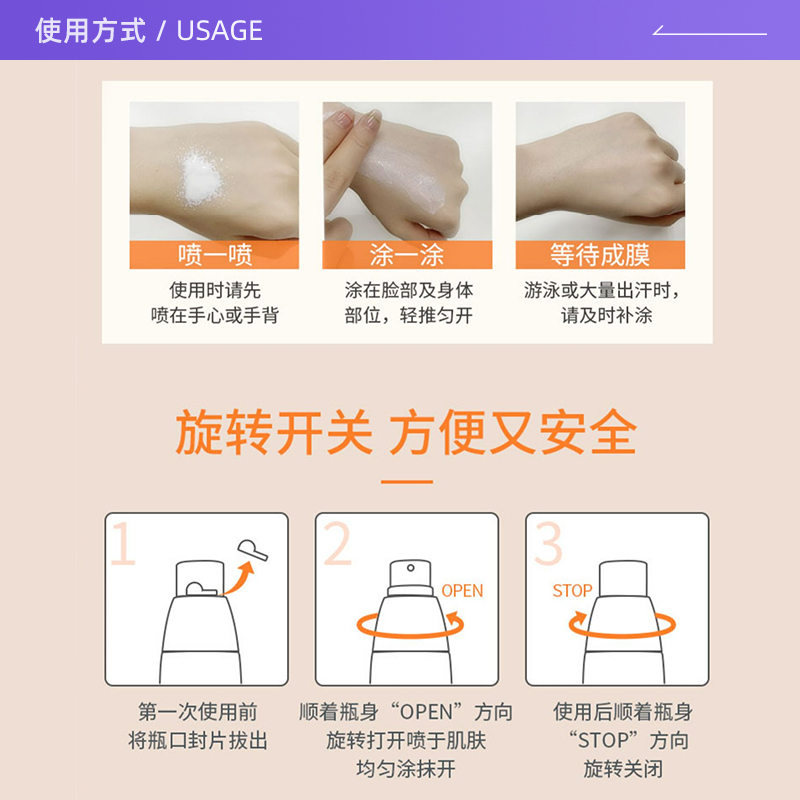 使用方式 / USAGE

喷一喷
使用时请先喷在手心或手背

涂一涂
涂在脸部及身体部位，轻推匀开

等待成膜
游泳或大量出汗时，请及时补涂

旋转开关 方便又安全

1
第一次使用前将瓶口封片拔出

2
OPEN
顺着瓶身“OPEN”方向旋转打开喷于肌肤均匀涂抹开

3
STOP
使用后顺着瓶身“STOP”方向旋转关闭