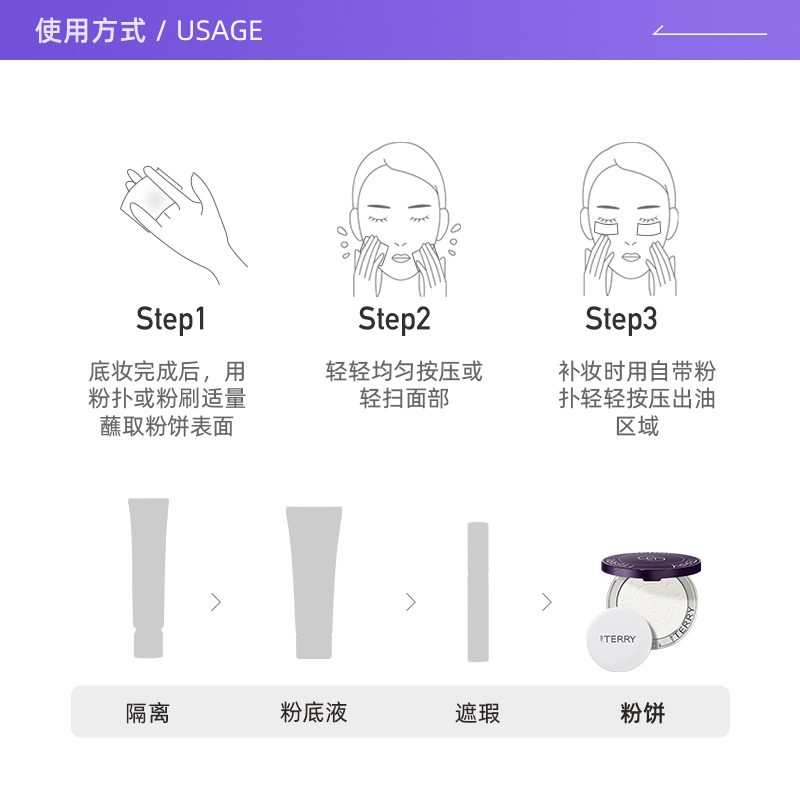 使用方式 / USAGE

Step1

底妆完成后，用粉扑或粉刷适量蘸取粉饼表面

Step2

轻轻均匀按压或轻扫面部

Step3

补妆时用自带粉扑轻轻按压出油区域

BY TERRY

BY TERRY

隔离 粉底液 遮瑕 粉饼