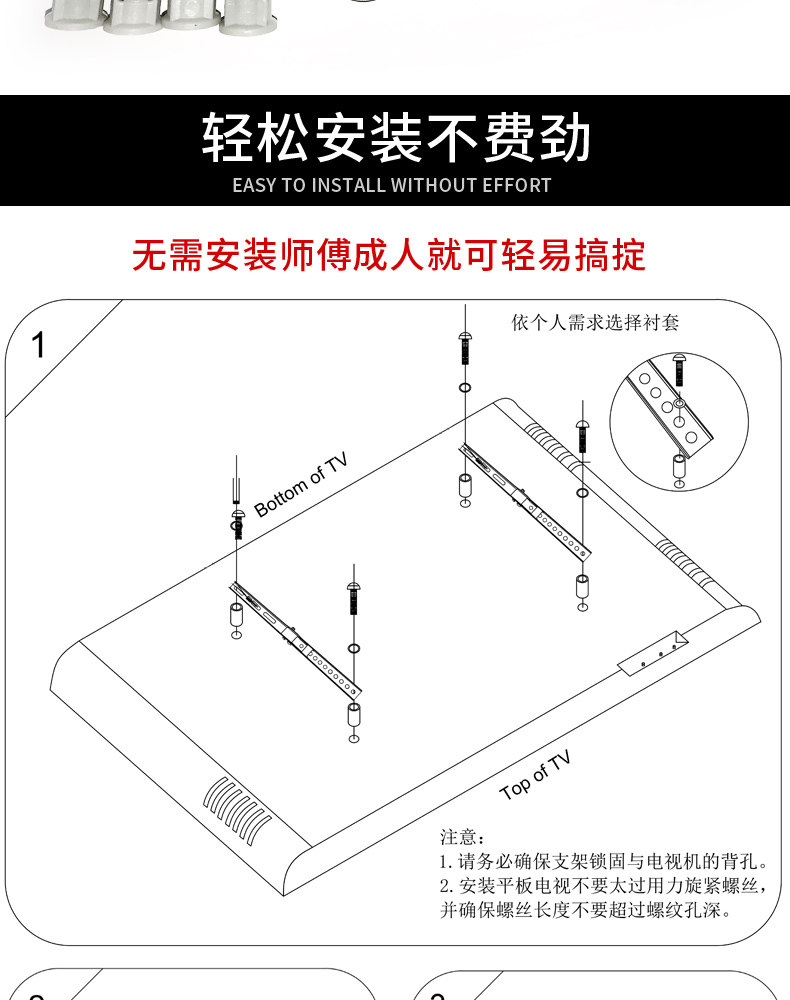 轻松安装不费劲

EASY TO INSTALL WITHOUT EFFORT

无需安装师傅成人就可轻易搞掟

1

依个人需求选择衬套

Bottom of TV

Top of TV

注意：
1. 请务必确保支架锁固与电视机的背孔。
2. 安装平板电视不要太过用力旋紧螺丝，并确保螺丝长度不要超过螺纹孔深。