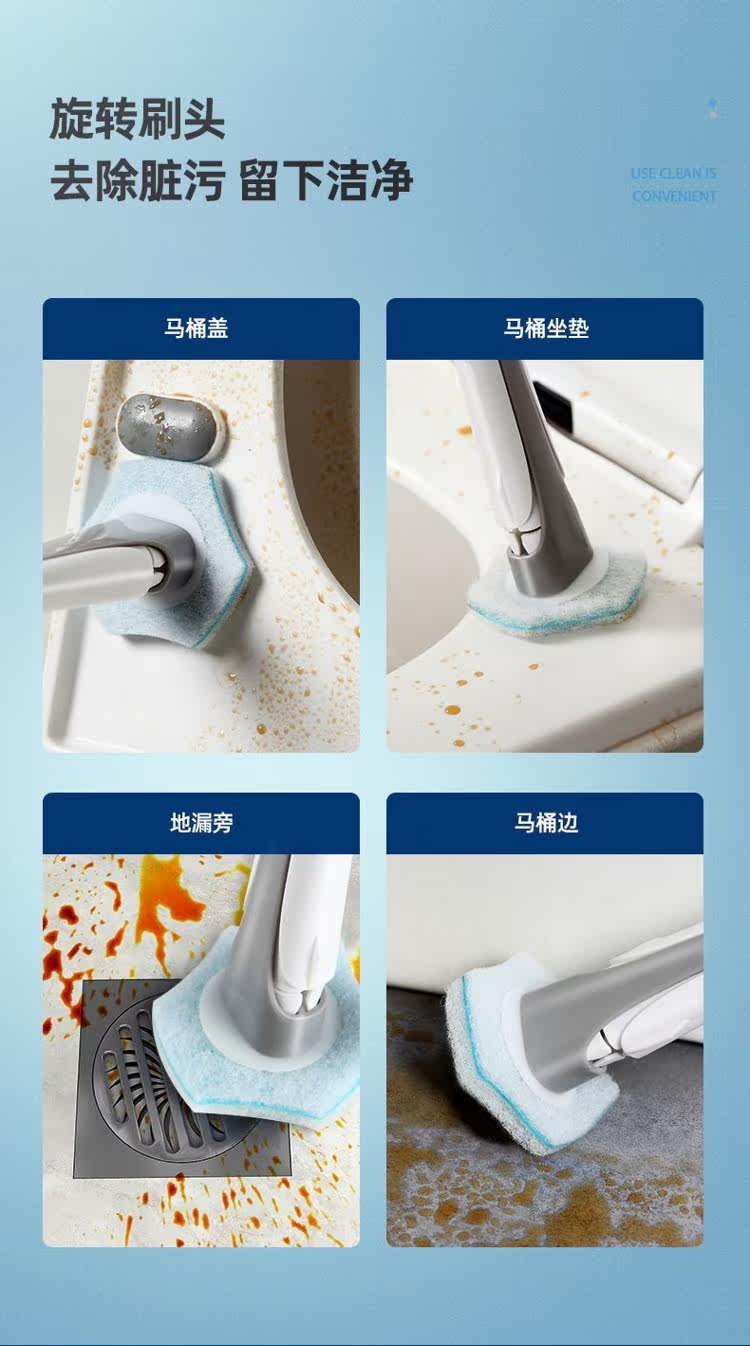 旋转刷头
去除脏污 留下洁净

USE CLEAN IS CONVENIENT

马桶盖

马桶坐垫

地漏旁

马桶边