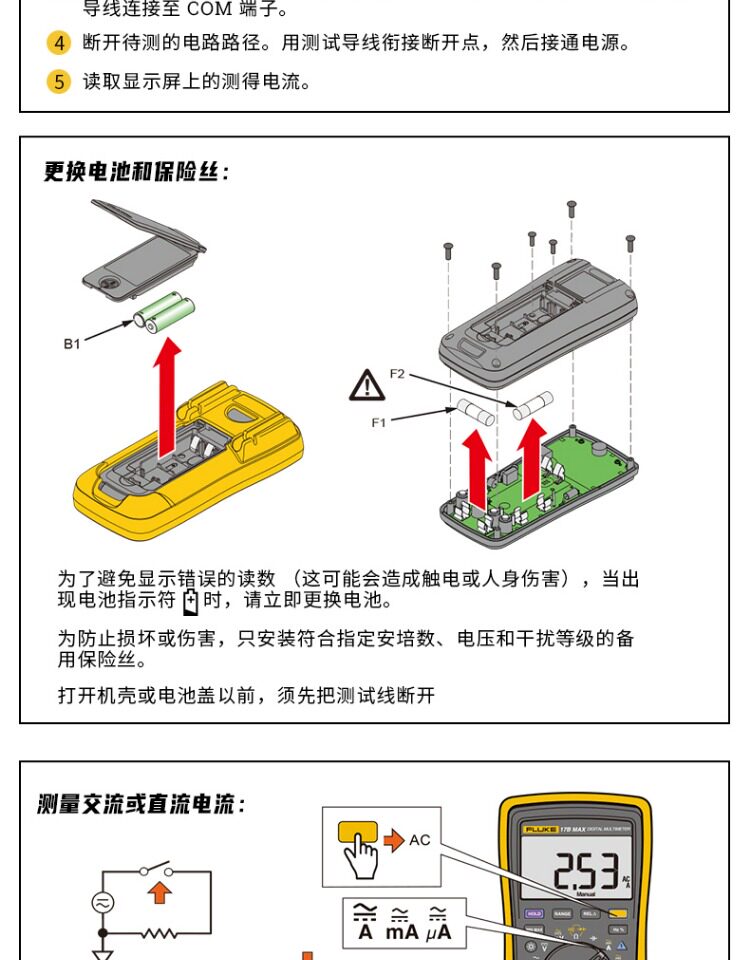 导线连接至 COM 端子。

4 断开待测的电路路径。用测试导线衔接断开点，然后接通电源。

5 读取显示屏上的测得电流。

更换电池和保险丝：

B1

F2

F1

为了避免显示错误的读数 （这可能会造成触电或人身伤害），当出现电池指示符 时，请立即更换电池。

为防止损坏或伤害，只安装符合指定安培数、电压和干扰等级的备用保险丝。

打开机壳或电池盖以前，须先把测试线断开

测量交流或直流电流：

AC

A mA μA

FLUKE 17B MAX DIGITAL MULTIMETER

2.53

AC A

Manual

HOLD RANGE REL