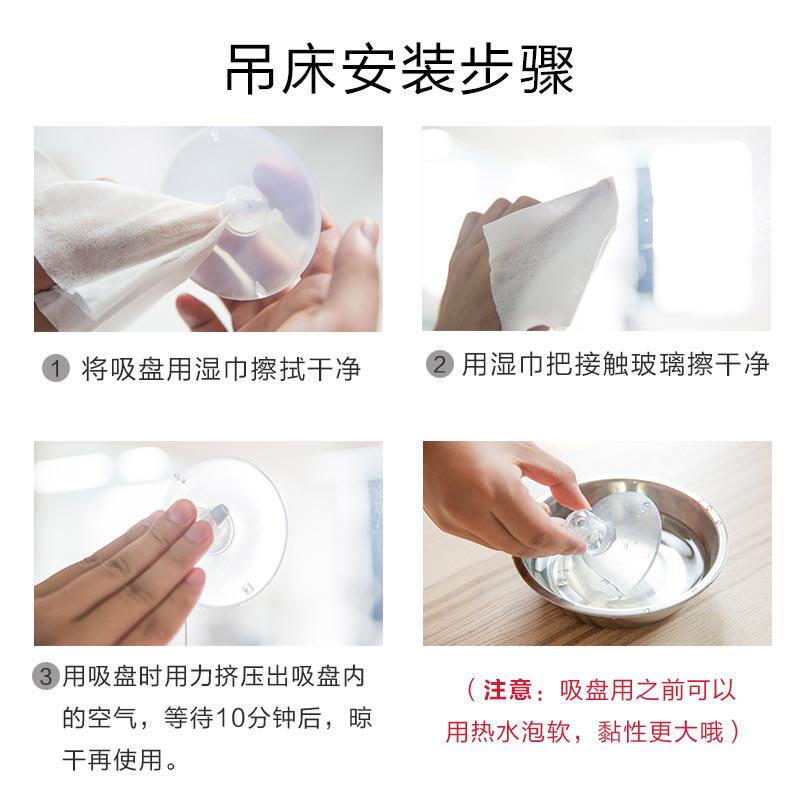 吊床安装步骤

1 将吸盘用湿巾擦拭干净

2 用湿巾把接触玻璃擦干净

3 用吸盘时用力挤压出吸盘内的空气，等待10分钟后，晾干再使用。

（注意：吸盘用之前可以用热水泡软，黏性更大哦）