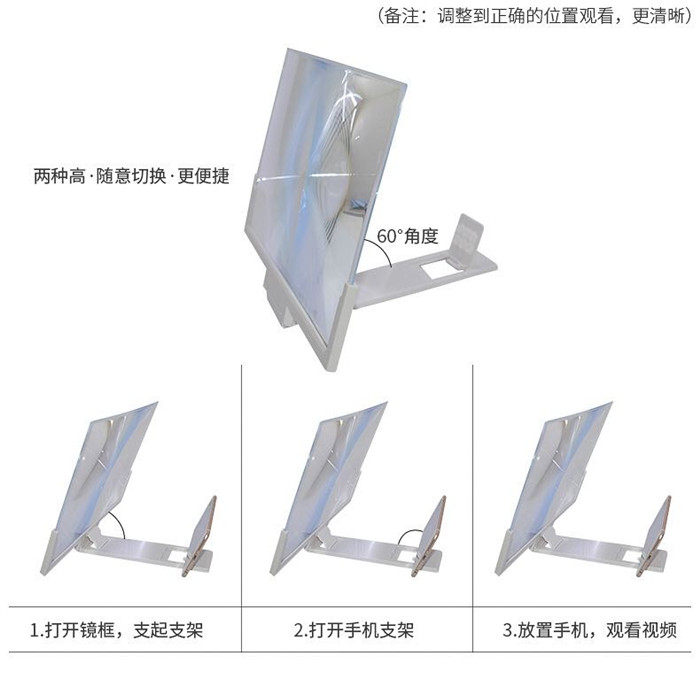 (备注：调整到正确的位置观看，更清晰)

两种高·随意切换·更便捷

60°角度

1.打开镜框，支起支架

2.打开手机支架

3.放置手机，观看视频