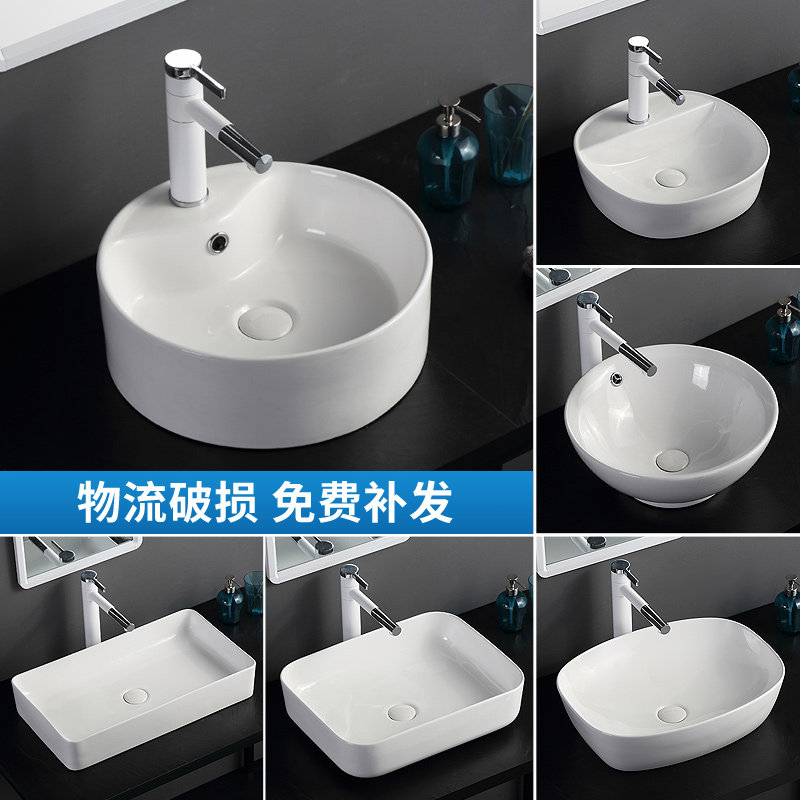 物流破损 免费补发