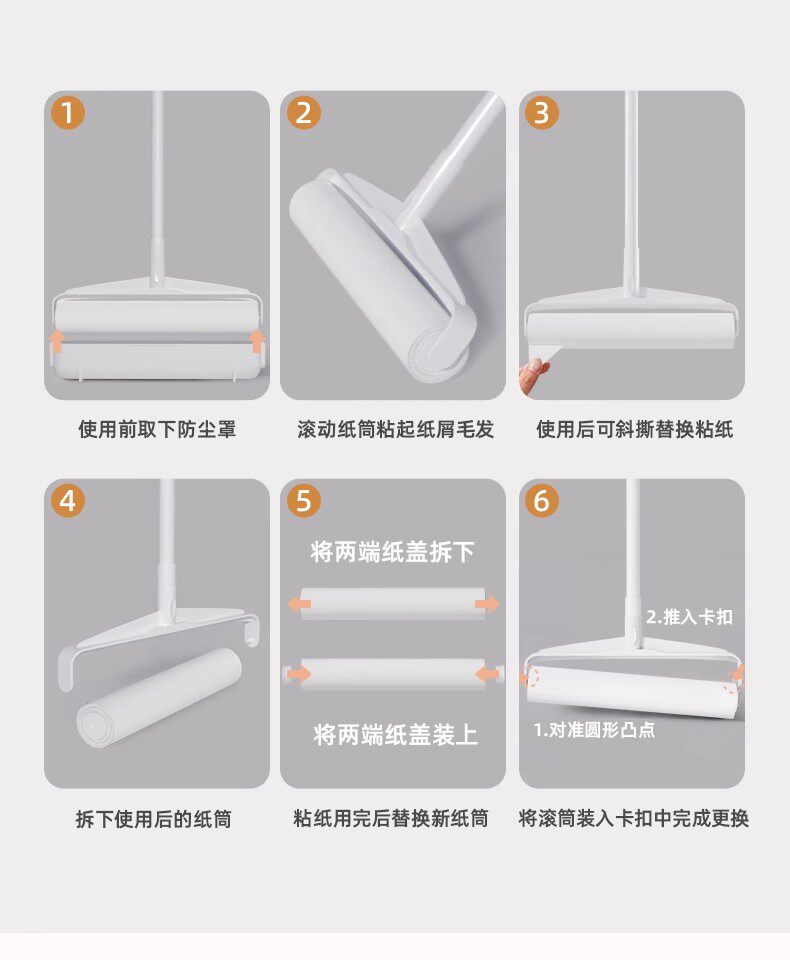 1

使用前取下防尘罩

2

滚动纸筒粘起纸屑毛发

3

使用后可斜撕替换粘纸

4

拆下使用后的纸筒

5

将两端纸盖拆下

将两端纸盖装上

粘纸用完后替换新纸筒

6

2.推入卡扣

1.对准圆形凸点

将滚筒装入卡扣中完成更换