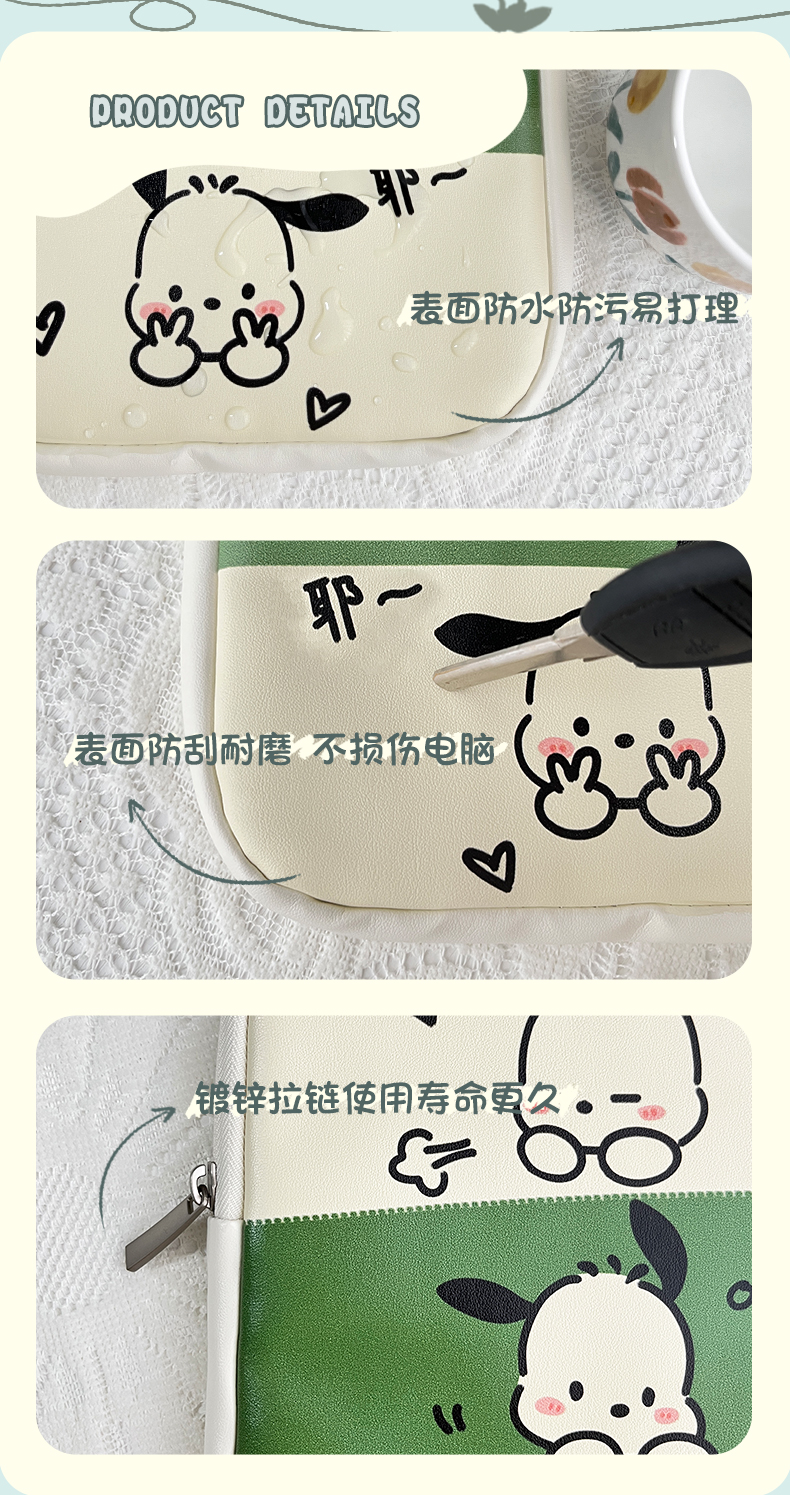 PRODUCT DETAILS

耶~

表面防水防污易打理

耶~

表面防刮耐磨 不损伤电脑

镀锌拉链使用寿命更久