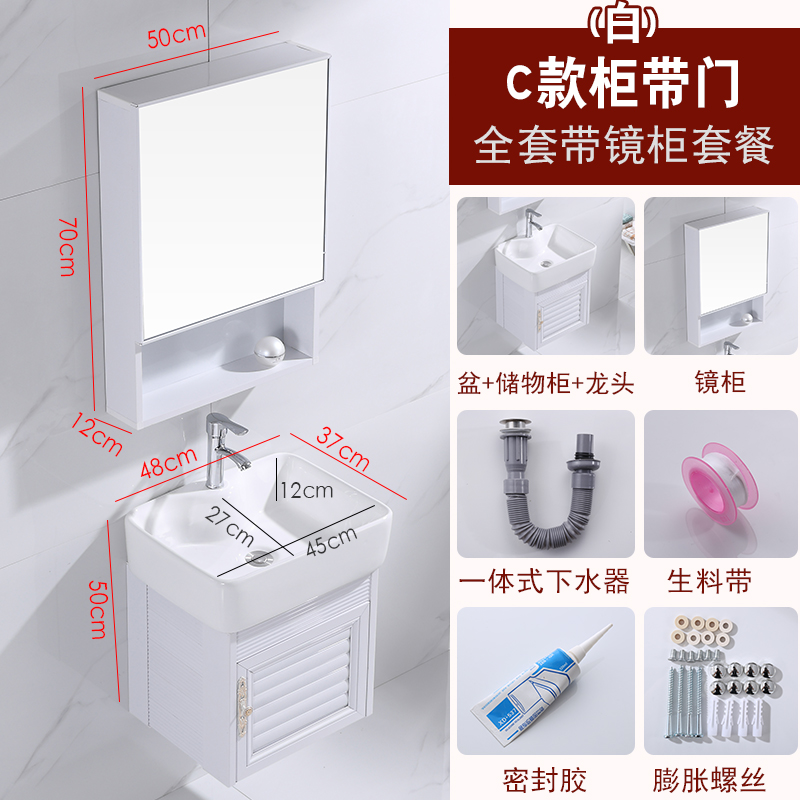 50cm
70cm
12cm
48cm
37cm
12cm
27cm
45cm
50cm

(白)
C款柜带门
全套带镜柜套餐

盆+储物柜+龙头
镜柜
一体式下水器
生料带
密封胶
膨胀螺丝