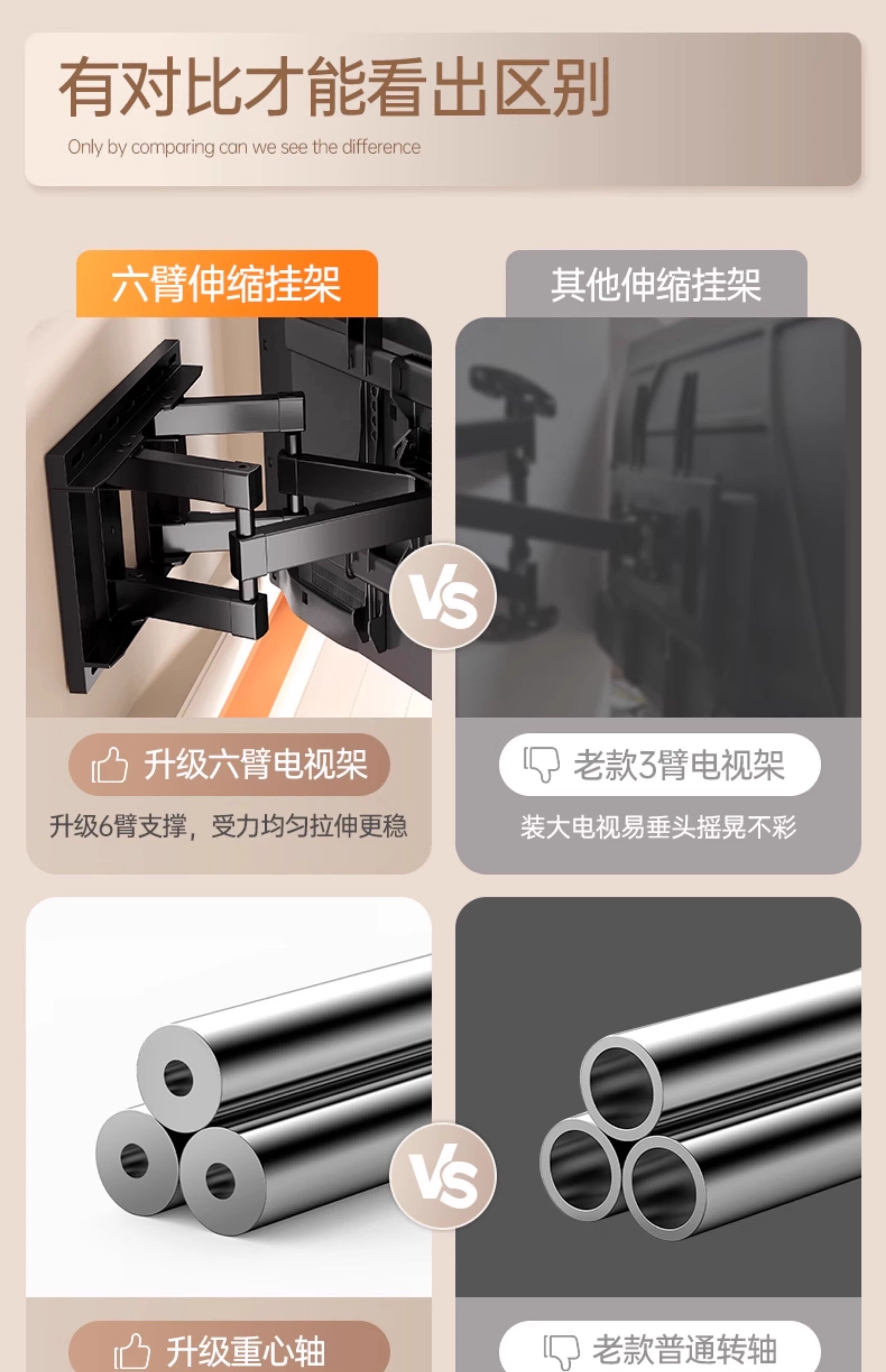 有对比才能看出区别

Only by comparing can we see the difference

六臂伸缩挂架

其他伸缩挂架

VS

升级六臂电视架

升级6臂支撑，受力均匀拉伸更稳

老款3臂电视架

装大电视易垂头摇晃不彩

VS

升级重心轴

老款普通转轴