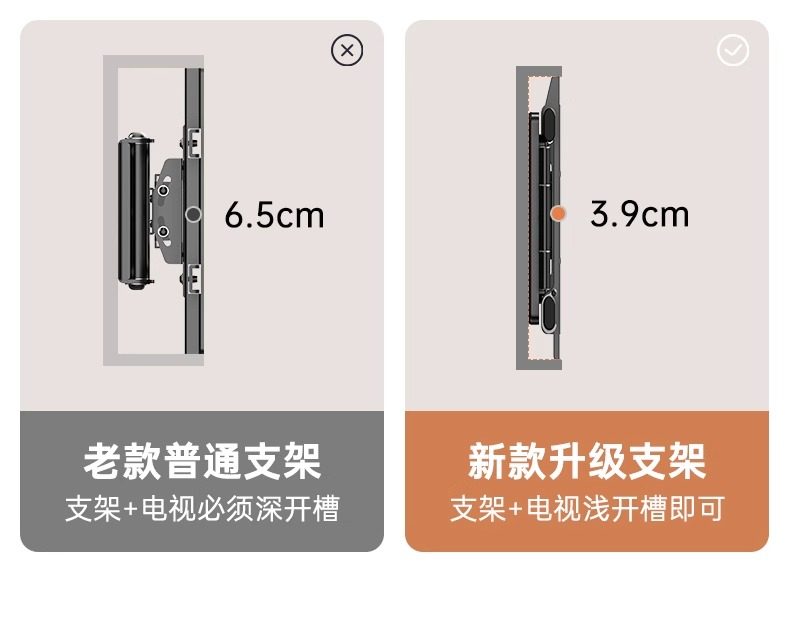 6.5cm

老款普通支架
支架+电视必须深开槽

3.9cm

新款升级支架
支架+电视浅开槽即可