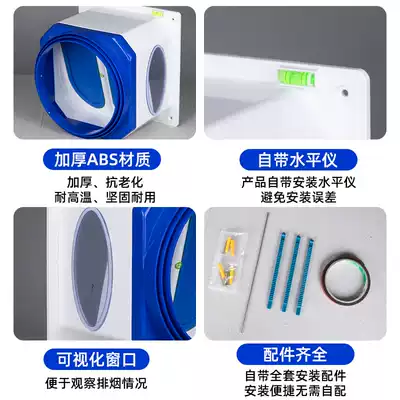 加厚ABS材质

加厚、抗老化
耐高温、坚固耐用

自带水平仪

产品自带安装水平仪
避免安装误差

可视化窗口

便于观察排烟情况

配件齐全

自带全套安装配件
安装便捷无需自配