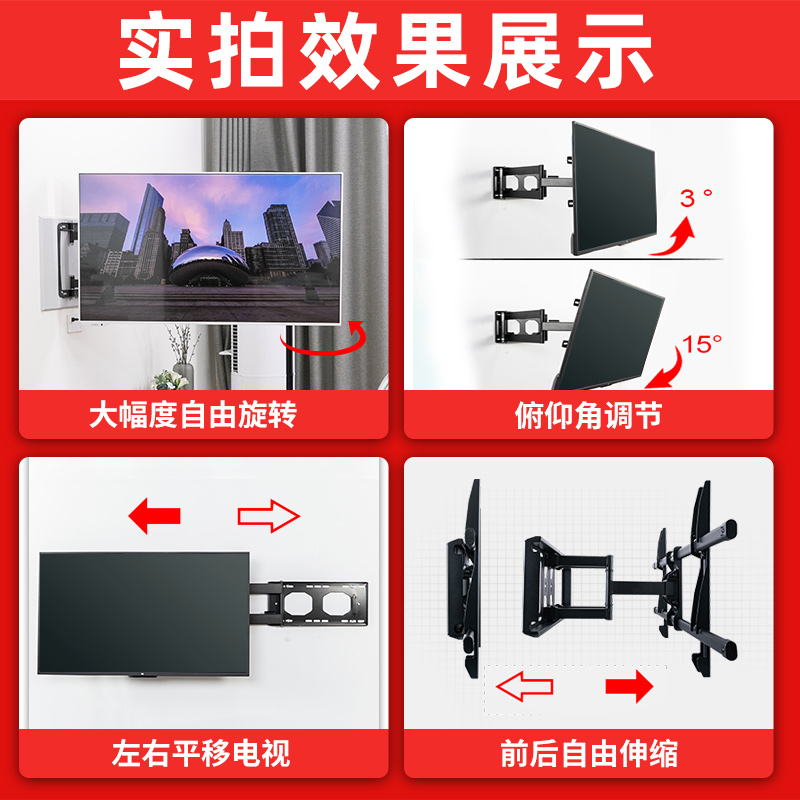 实拍效果展示

大幅度自由旋转

3°

15°

俯仰角调节

左右平移电视

前后自由伸缩