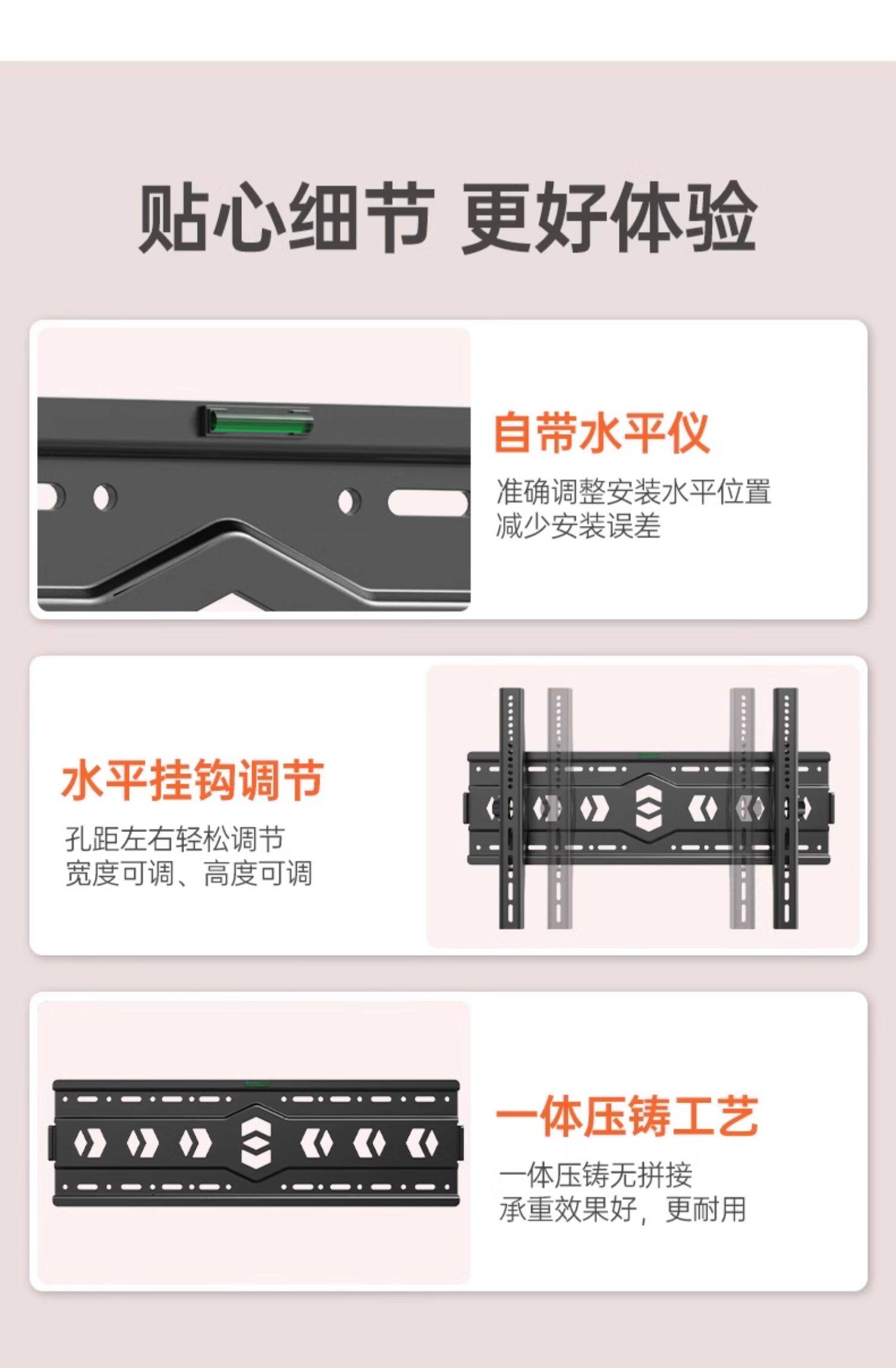 贴心细节 更好体验

自带水平仪

准确调整安装水平位置
减少安装误差

水平挂钩调节

孔距左右轻松调节
宽度可调、高度可调

一体压铸工艺

一体压铸无拼接
承重效果好，更耐用