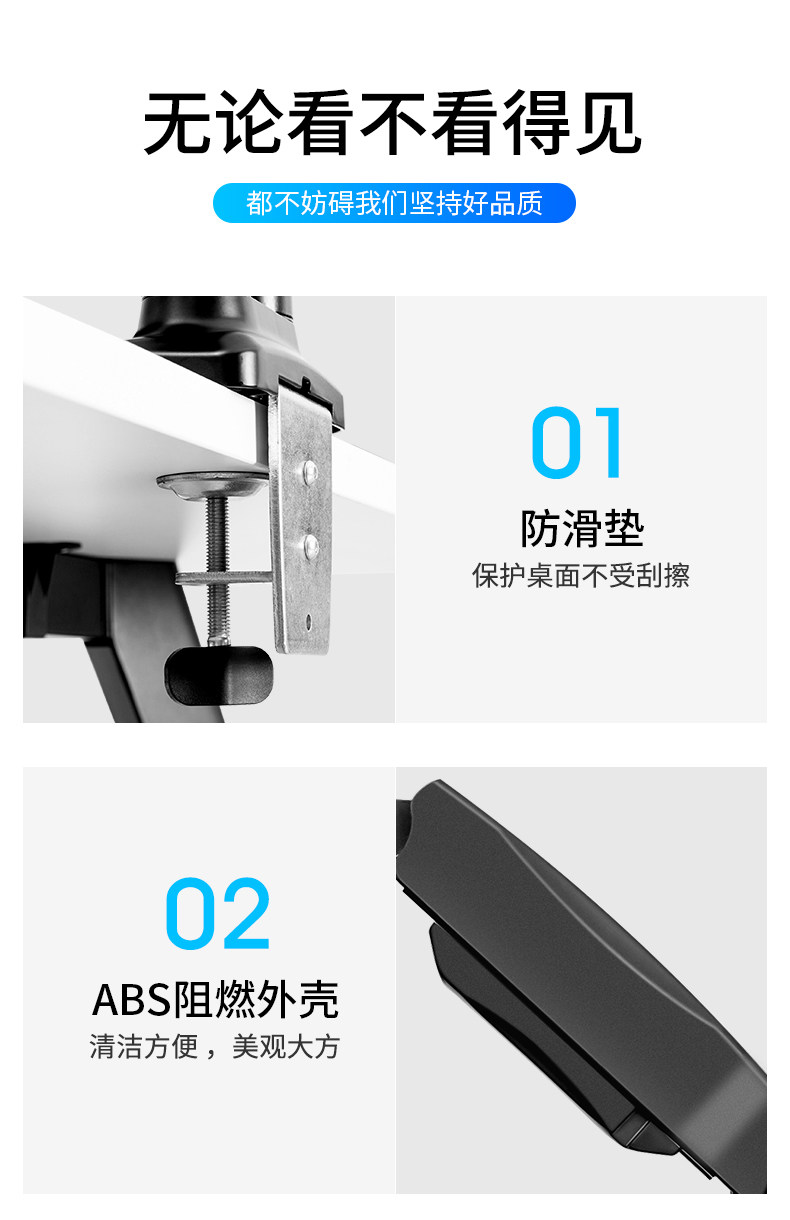 无论看不看得见

都不妨碍我们坚持好品质

01

防滑垫

保护桌面不受刮擦

02

ABS阻燃外壳

清洁方便，美观大方