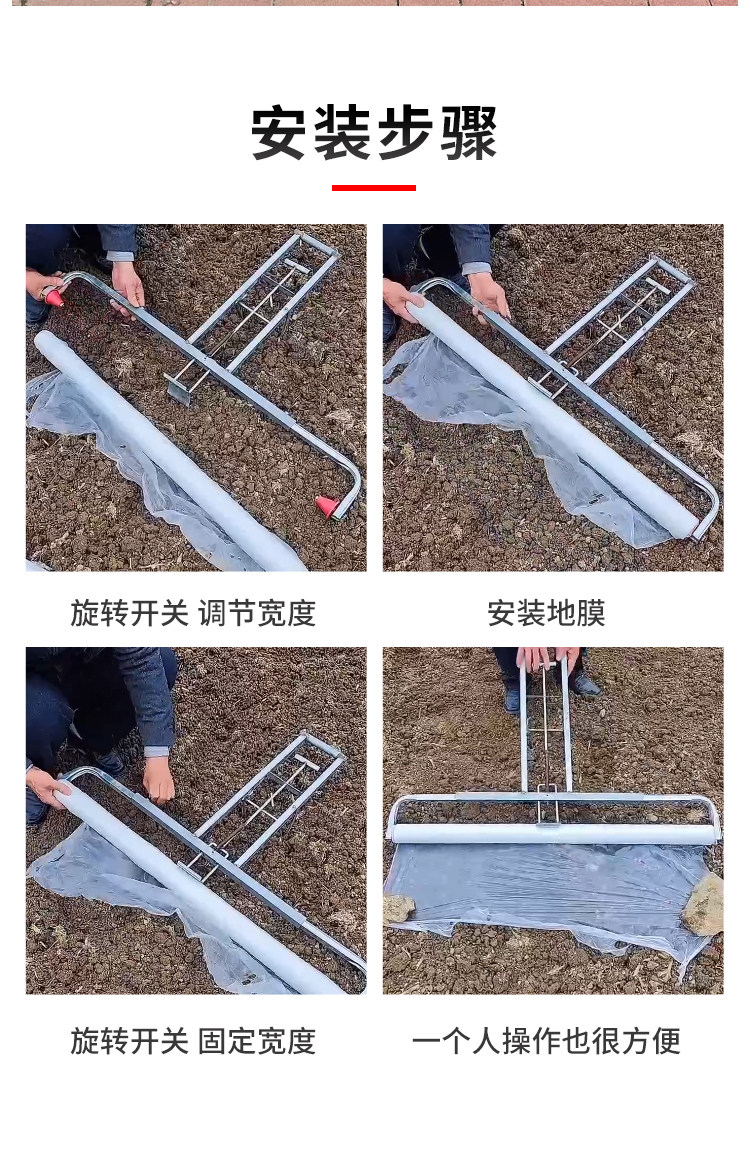 安装步骤

旋转开关 调节宽度

安装地膜

旋转开关 固定宽度

一个人操作也很方便