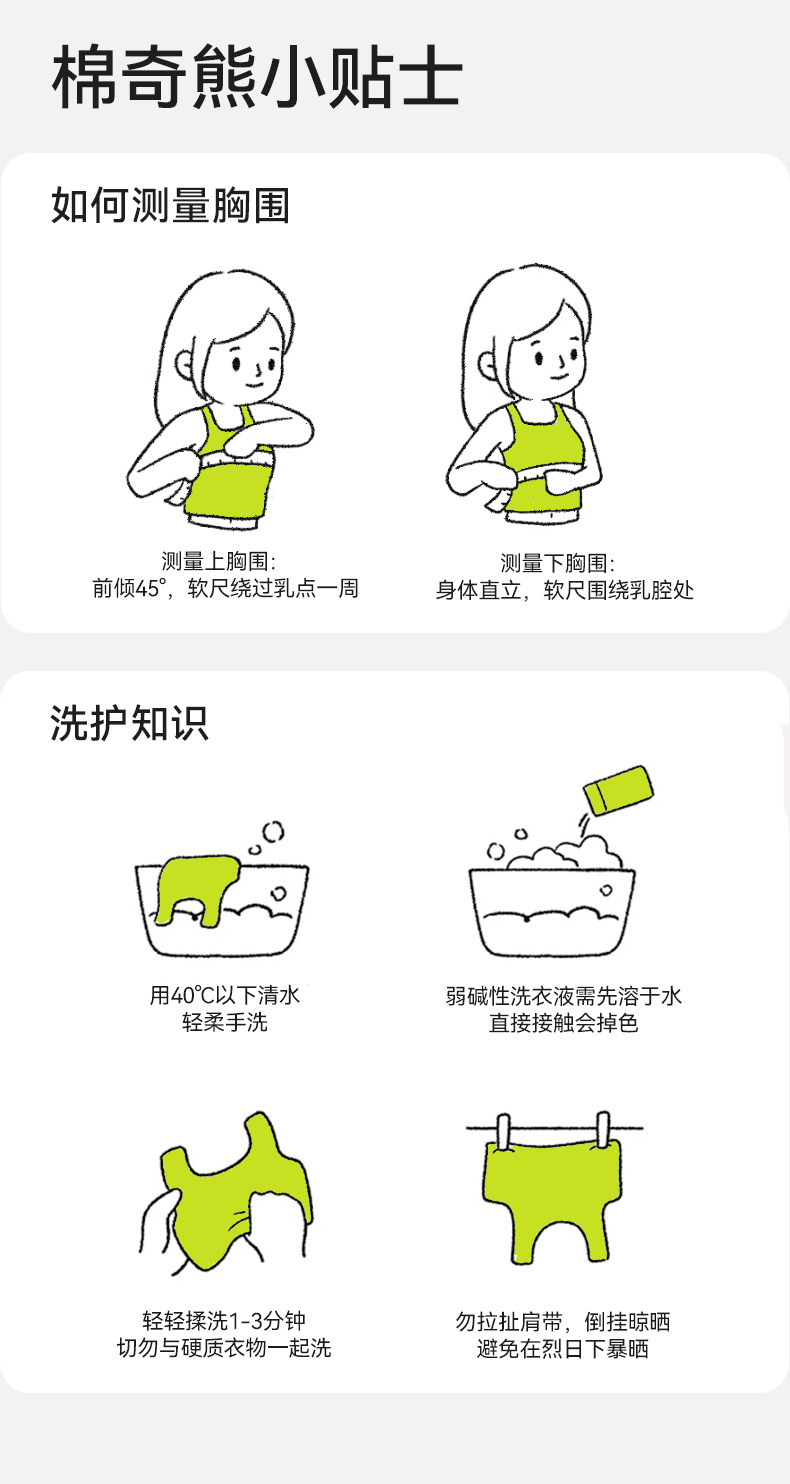 棉奇熊小贴士

如何测量胸围

测量上胸围:
前倾45°，软尺绕过乳点一周

测量下胸围:
身体直立，软尺围绕乳腔处

洗护知识

用40℃以下清水
轻柔手洗

弱碱性洗衣液需先溶于水
直接接触会掉色

轻轻揉洗1-3分钟
切勿与硬质衣物一起洗

勿拉扯肩带，倒挂晾晒
避免在烈日下暴晒