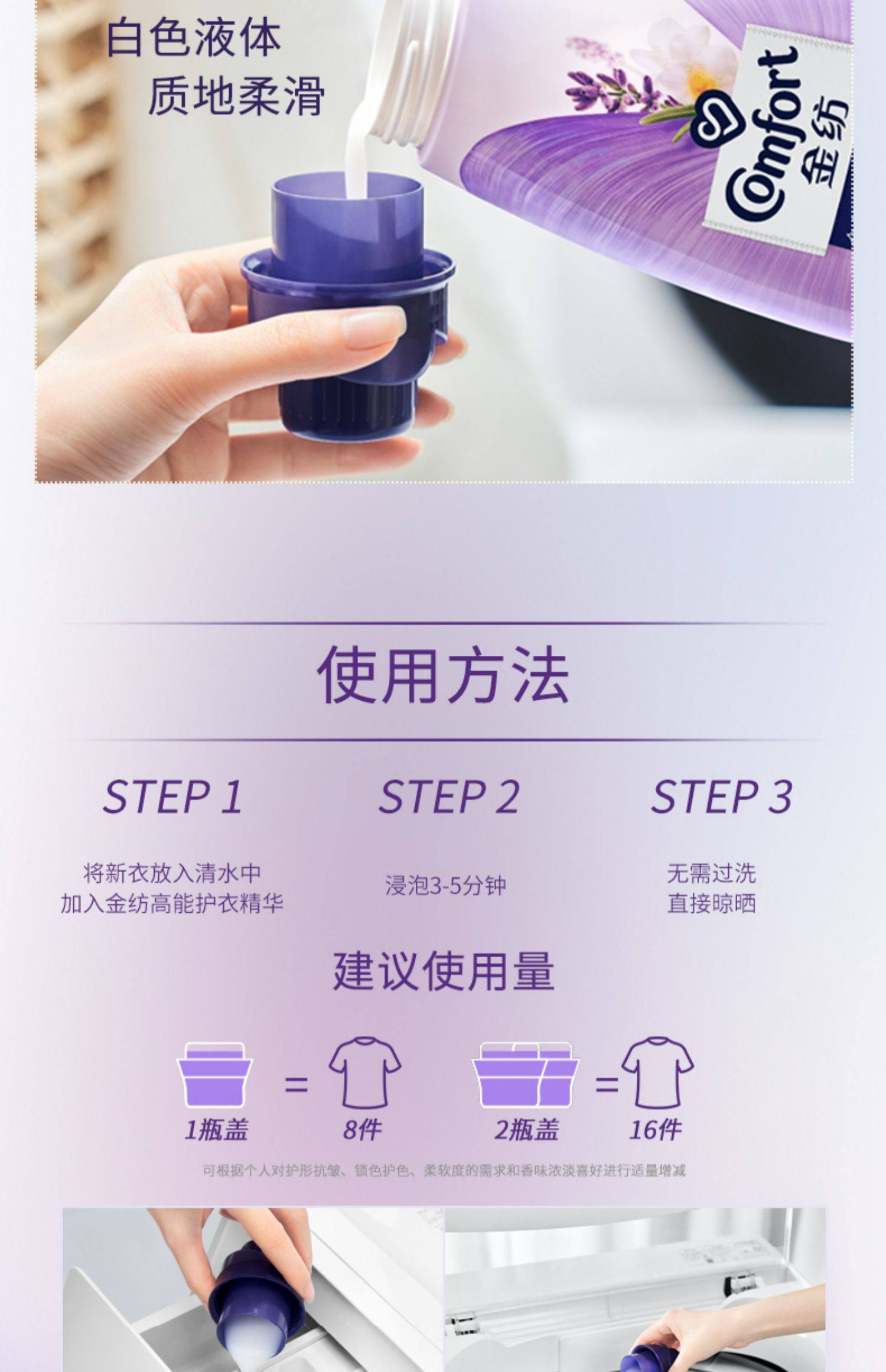 白色液体
质地柔滑

Comfort 金纺

使用方法

STEP 1

将新衣放入清水中
加入金纺高能护衣精华

STEP 2

浸泡3-5分钟

STEP 3

无需过洗
直接晾晒

建议使用量

1瓶盖 = 8件

2瓶盖 = 16件

可根据个人对护形抗皱、锁色护色、柔软度的需求和香味浓淡喜好进行适量增减