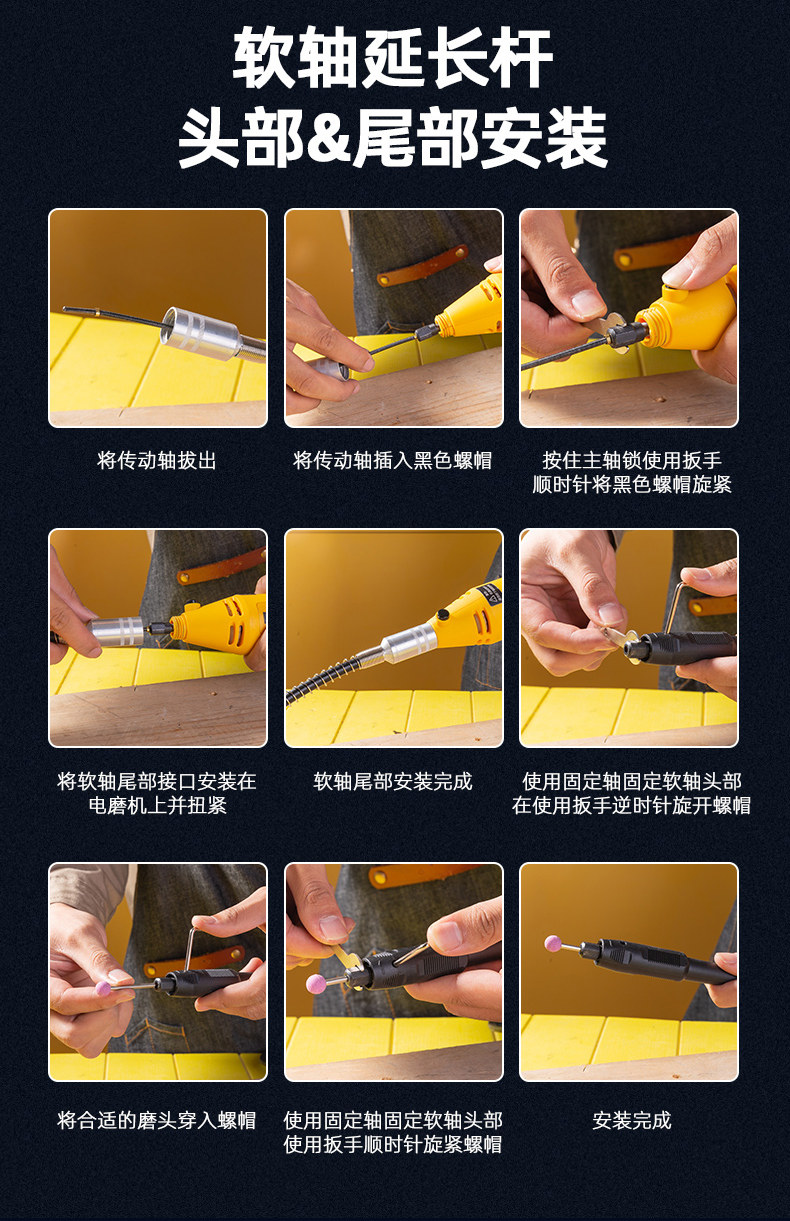 软轴延长杆
头部&尾部安装

将传动轴拔出

将传动轴插入黑色螺帽

按住主轴锁使用扳手
顺时针将黑色螺帽旋紧

将软轴尾部接口安装在
电磨机上并扭紧

软轴尾部安装完成

使用固定轴固定软轴头部
在使用扳手逆时针旋开螺帽

将合适的磨头穿入螺帽

使用固定轴固定软轴头部
使用扳手顺时针旋紧螺帽

安装完成